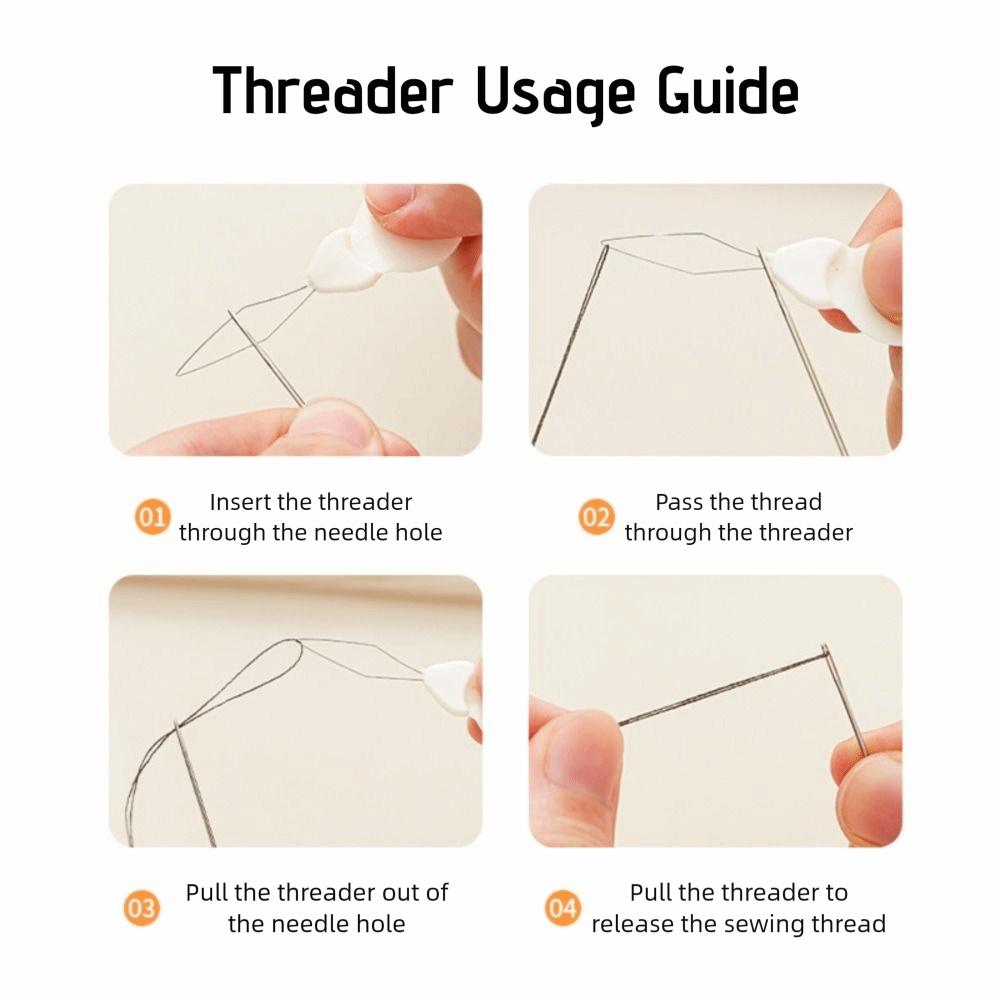 Threader Usage Guide

01 Insert the threader through the needle hole

02 Pass the thread through the threader

03 Pull the threader out of the needle hole

04 Pull the threader to release the sewing thread