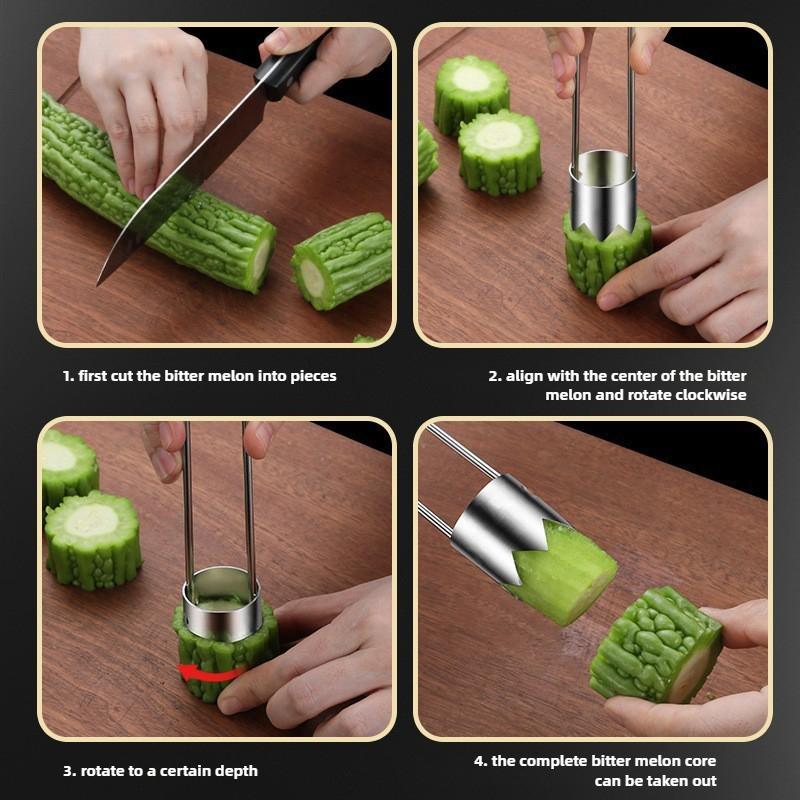 1. first cut the bitter melon into pieces

2. align with the center of the bitter melon and rotate clockwise

3. rotate to a certain depth

4. the complete bitter melon core can be taken out