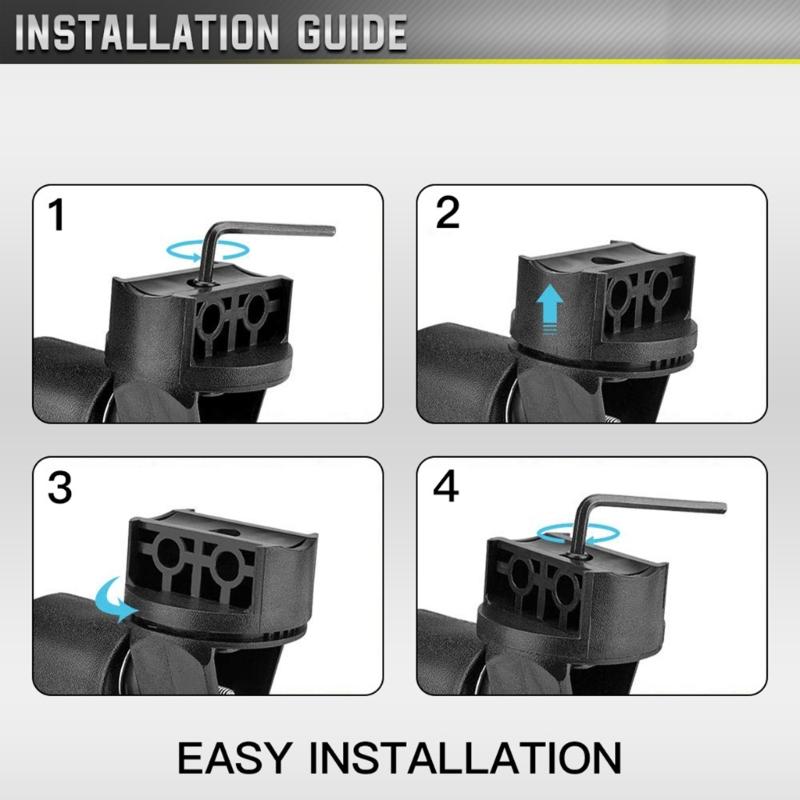 INSTALLATION GUIDE

1

2

3

4

EASY INSTALLATION