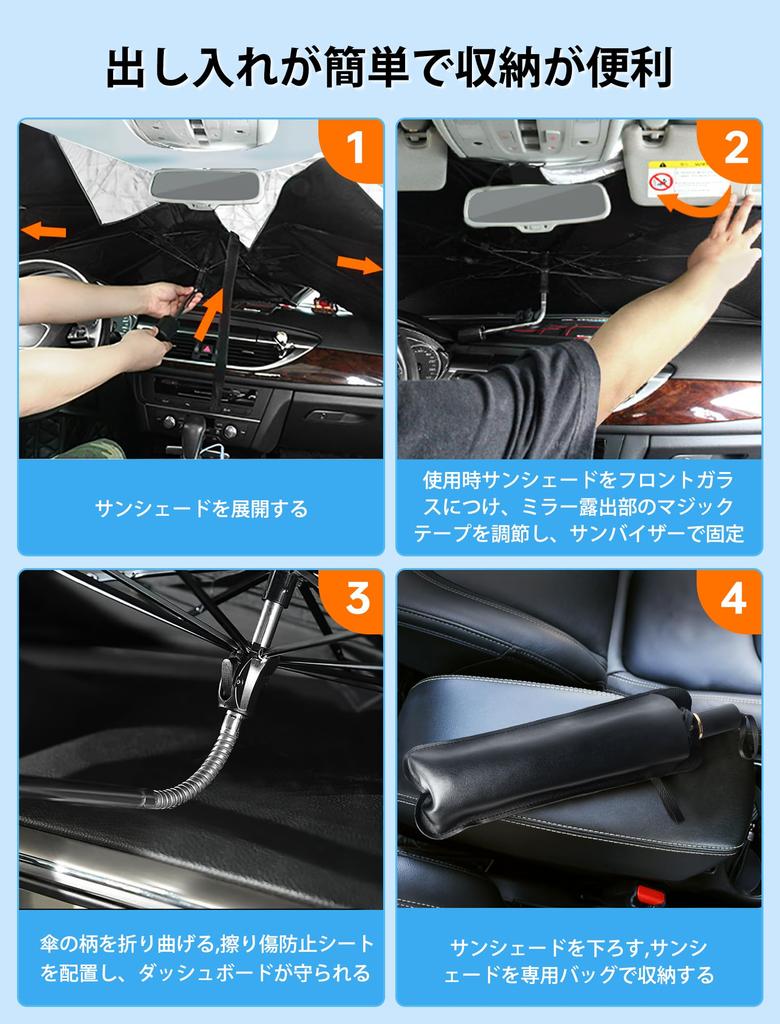 出し入れが簡単で収納が便利

1

サンシェードを展開する

2

使用時サンシェードをフロントガラスにつけ、ミラー露出部のマジックテープを調節し、サンバイザーで固定

3

傘の柄を折り曲げる,擦り傷防止シートを配置し、ダッシュボードが守られる

4

サンシェードを下ろす,サンシェードを専用バッグで収納する