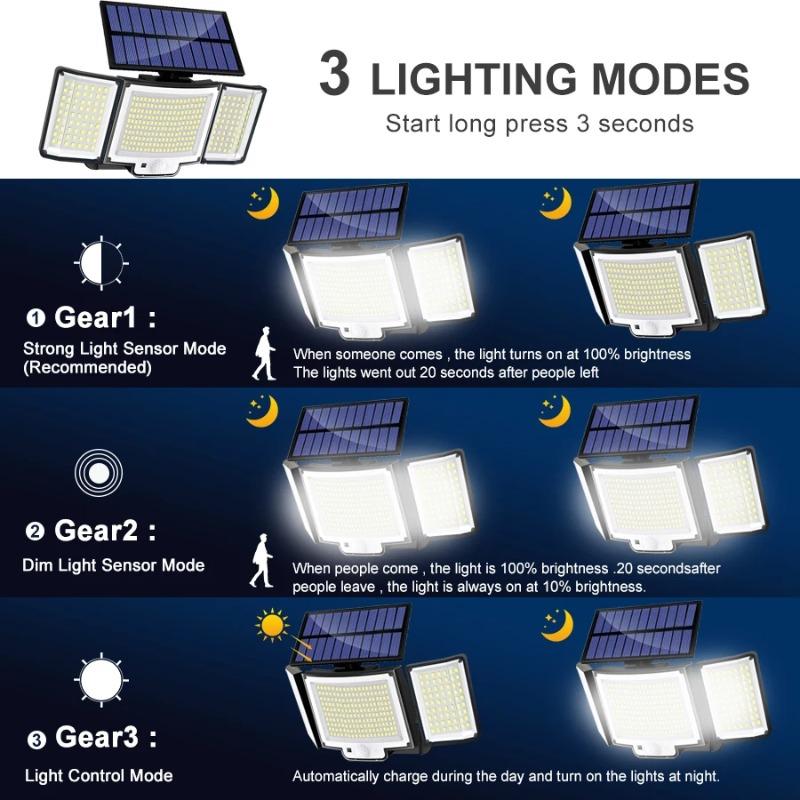 3 LIGHTING MODES

Start long press 3 seconds

❶ Gear1 :

Strong Light Sensor Mode (Recommended)

When someone comes , the light turns on at 100% brightness
The lights went out 20 seconds after people left

❷ Gear2 :

Dim Light Sensor Mode

When people come , the light is 100% brightness .20 secondsafter people leave , the light is always on at 10% brightness.

❸ Gear3 :

Light Control Mode

Automatically charge during the day and turn on the lights at night.