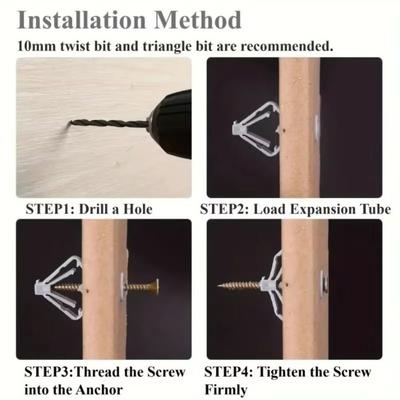 Installation Method

10mm twist bit and triangle bit are recommended.

STEP1: Drill a Hole

STEP2: Load Expansion Tube

STEP3:Thread the Screw into the Anchor

STEP4: Tighten the Screw Firmly