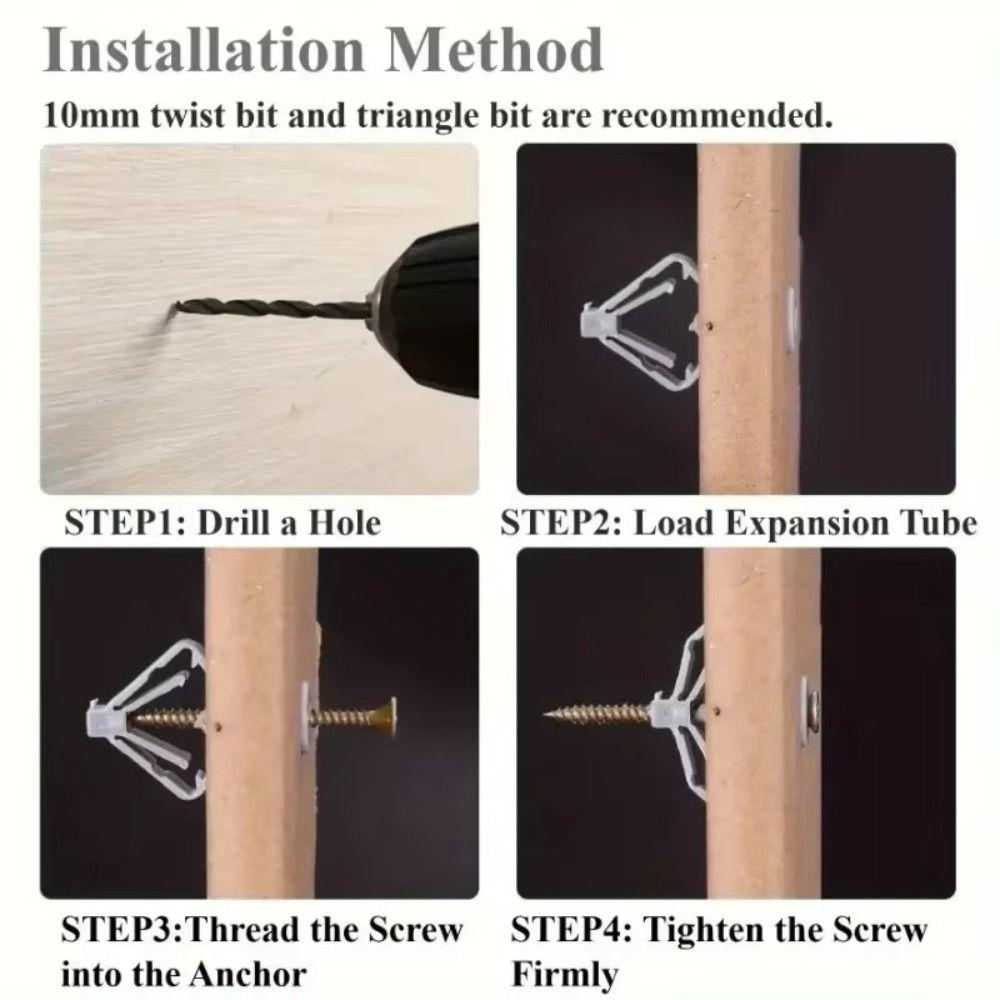 Installation Method

10mm twist bit and triangle bit are recommended.

STEP1: Drill a Hole

STEP2: Load Expansion Tube

STEP3:Thread the Screw into the Anchor

STEP4: Tighten the Screw Firmly