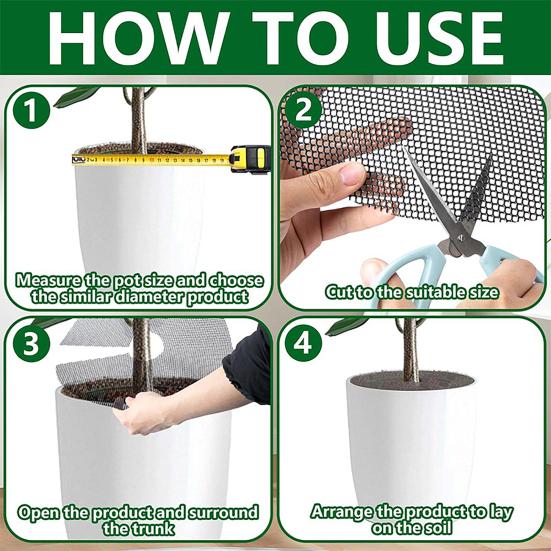 HOW TO USE

1
Measure the pot size and choose the similar diameter product

2
Cut to the suitable size

3
Open the product and surround the trunk

4
Arrange the product to lay on the soil