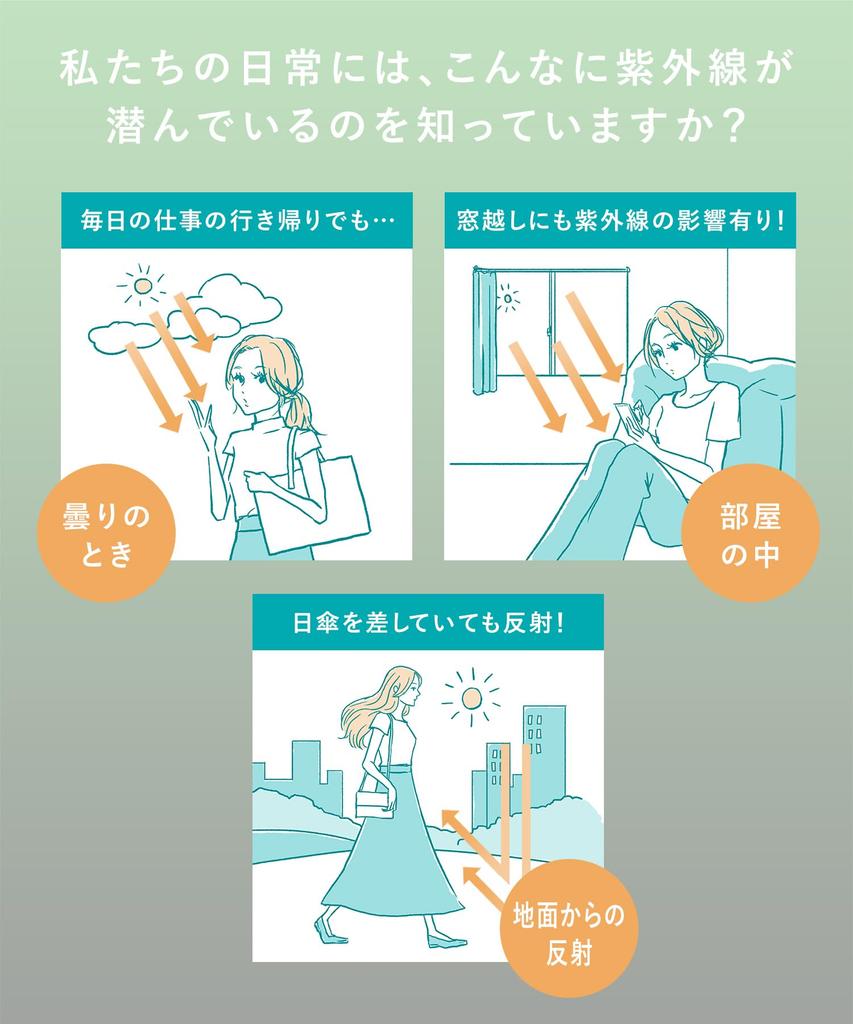 私たちの日常には、こんなに紫外線が潜んでいるのを知っていますか?

毎日の仕事の行き帰りでも…

曇りのとき

窓越しにも紫外線の影響有り!

部屋の中

日傘を差していても反射!

地面からの反射