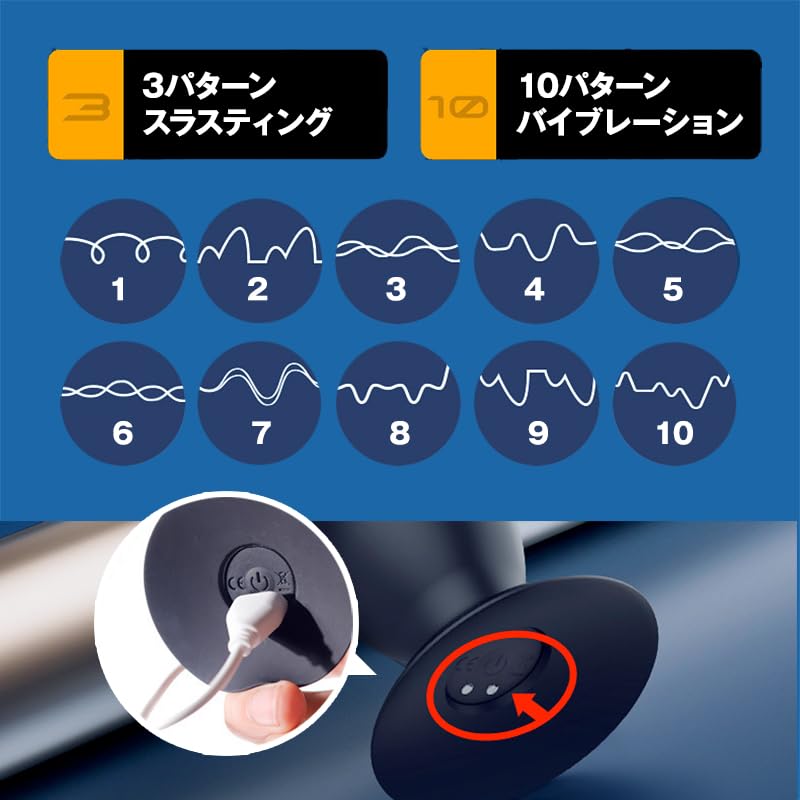 3
3パターン
スラスティング

10
10パターン
バイブレーション

1
2
3
4
5
6
7
8
9
10

CE