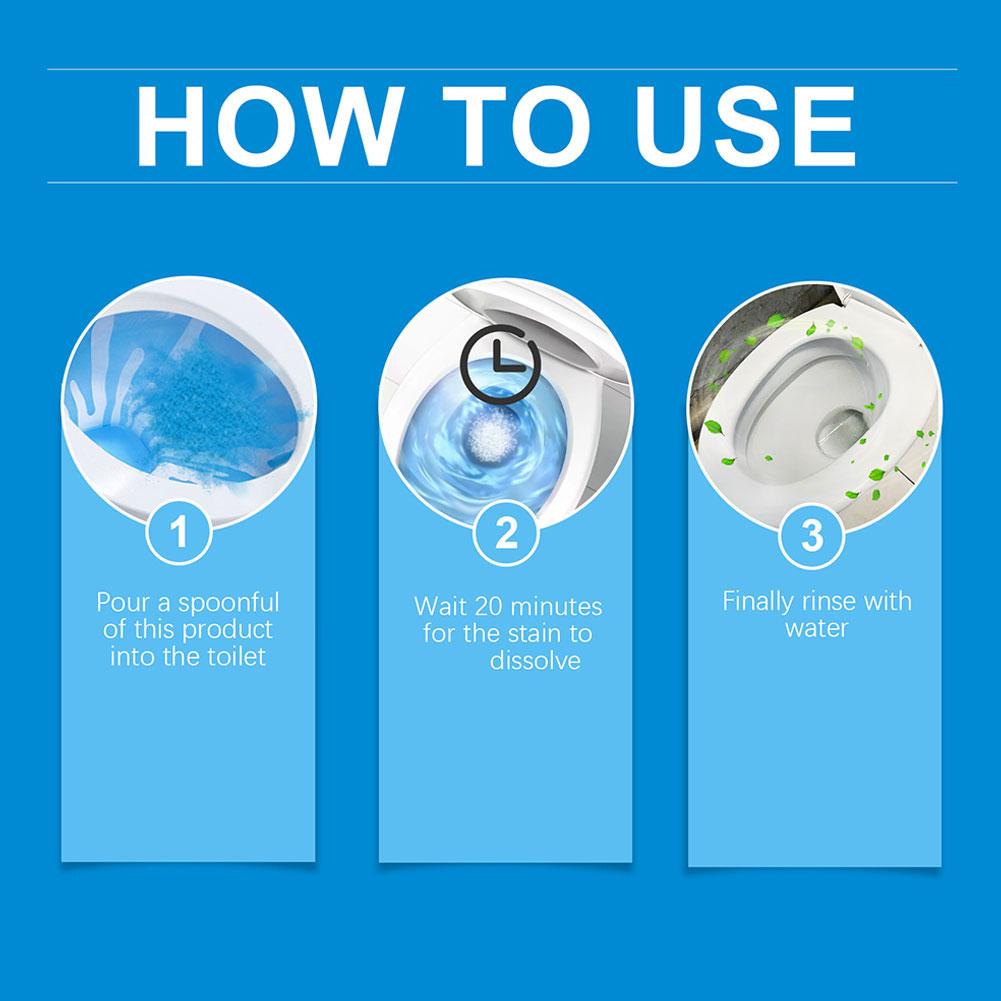 HOW TO USE

1

Pour a spoonful of this product into the toilet

2

Wait 20 minutes for the stain to dissolve

3

Finally rinse with water