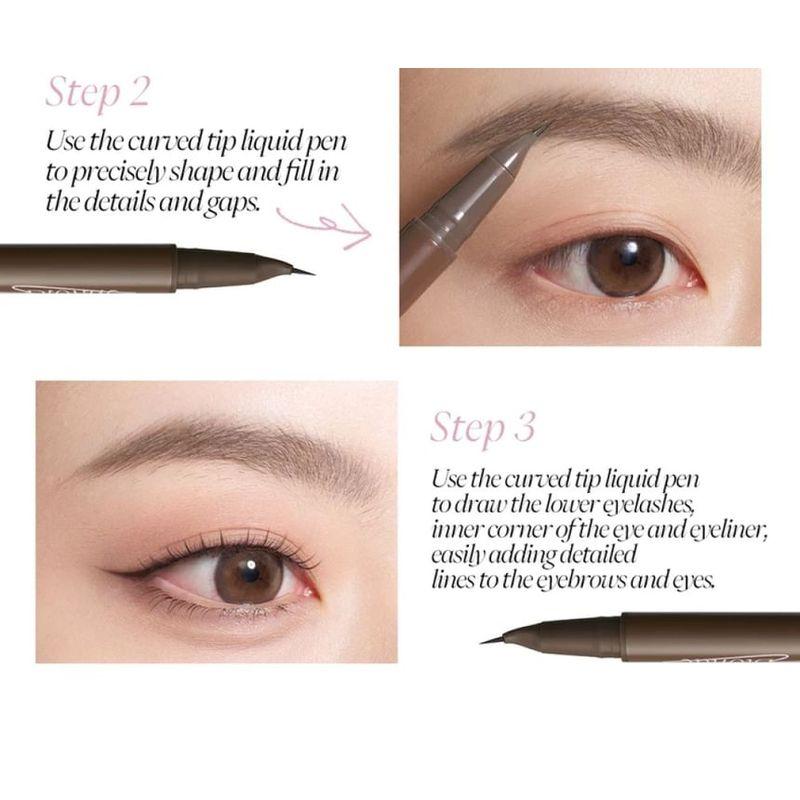 Step 2

Use the curved tip liquid pen to precisely shape and fill in the details and gaps.

Step 3

Use the curved tip liquid pen to draw the lower eyelashes, inner corner of the eye and eyeliner, easily adding detailed lines to the eyebrows and eyes.