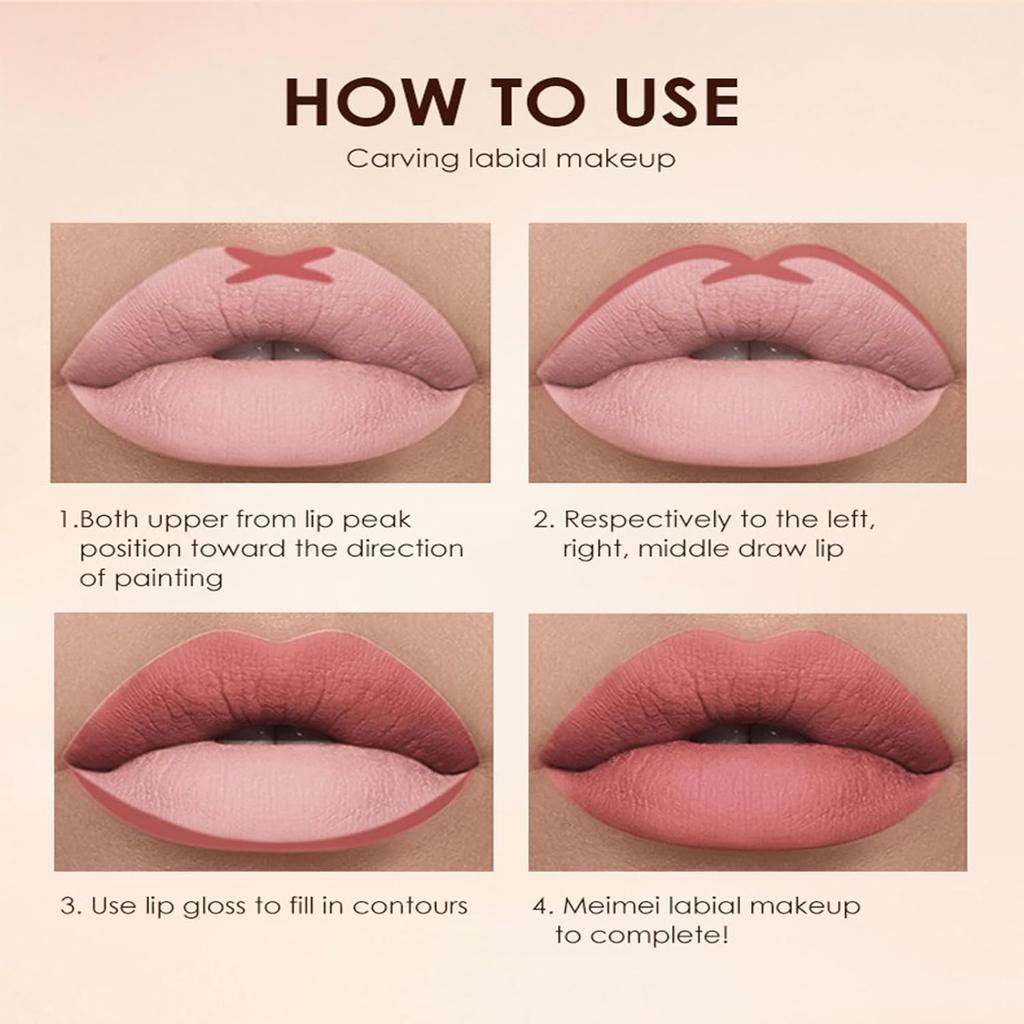 HOW TO USE
Carving labial makeup

1.Both upper from lip peak position toward the direction of painting

2. Respectively to the left, right, middle draw lip

3. Use lip gloss to fill in contours

4. Meimei labial makeup to complete!