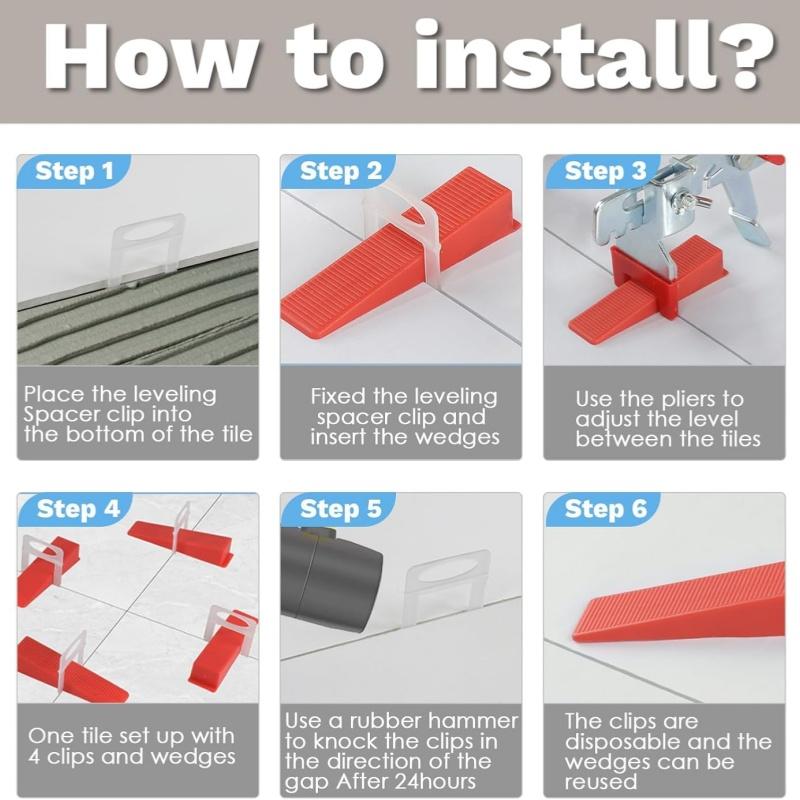 How to install?

Step 1

Place the leveling Spacer clip into the bottom of the tile

Step 2

Fixed the leveling spacer clip and insert the wedges

Step 3

Use the pliers to adjust the level between the tiles

Step 4

One tile set up with 4 clips and wedges

Step 5

Use a rubber hammer to knock the clips in the direction of the gap After 24hours

Step 6

The clips are disposable and the wedges can be reused