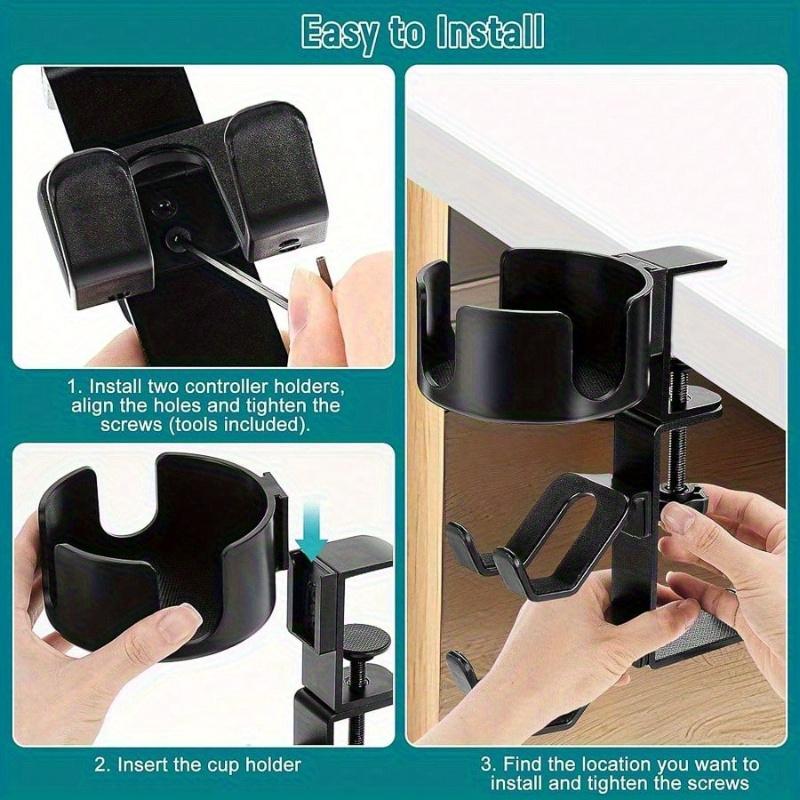 Easy to Install

1. Install two controller holders, align the holes and tighten the screws (tools included).

2. Insert the cup holder

3. Find the location you want to install and tighten the screws