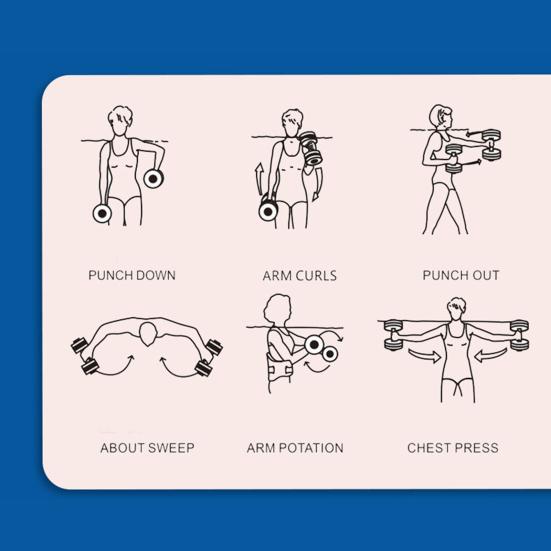 PUNCH DOWN

ARM CURLS

PUNCH OUT

ABOUT SWEEP

ARM POTATION

CHEST PRESS