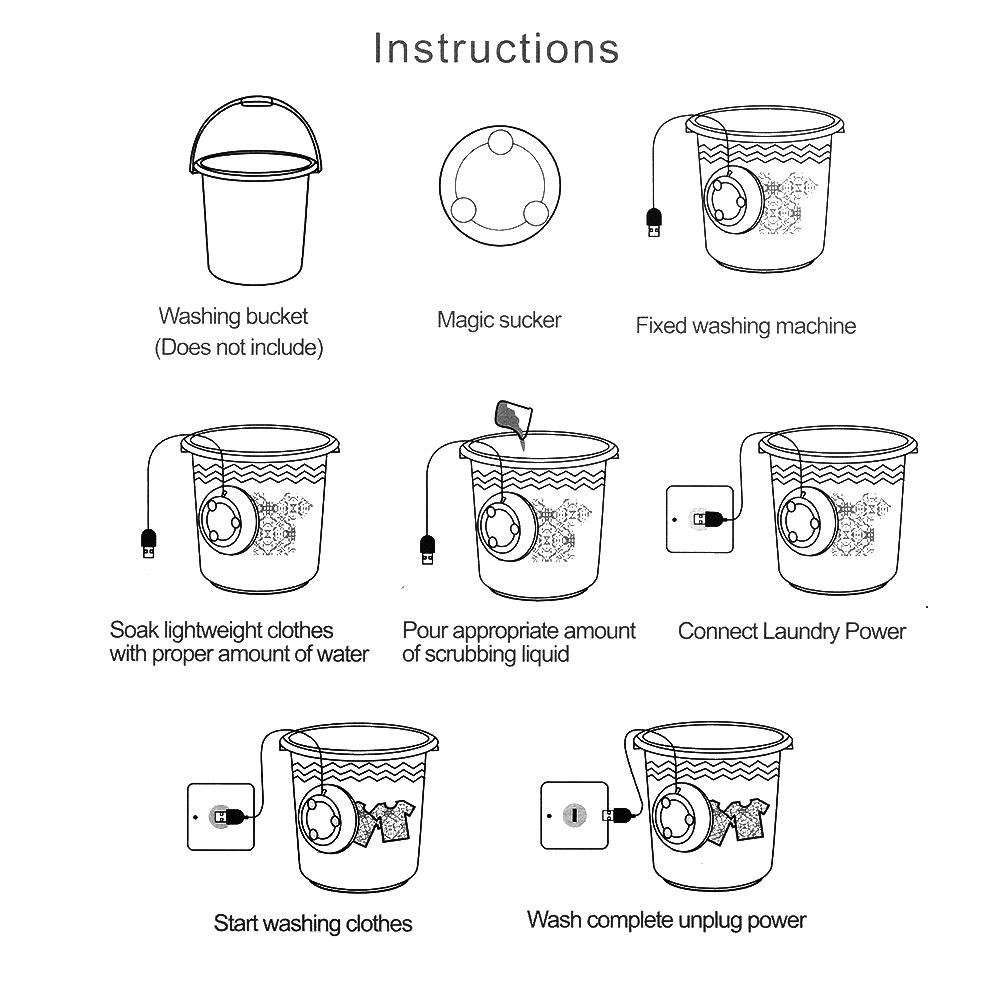 Instructions

Washing bucket
(Does not include)

Magic sucker

Fixed washing machine

Soak lightweight clothes with proper amount of water

Pour appropriate amount of scrubbing liquid

Connect Laundry Power

Start washing clothes

Wash complete unplug power