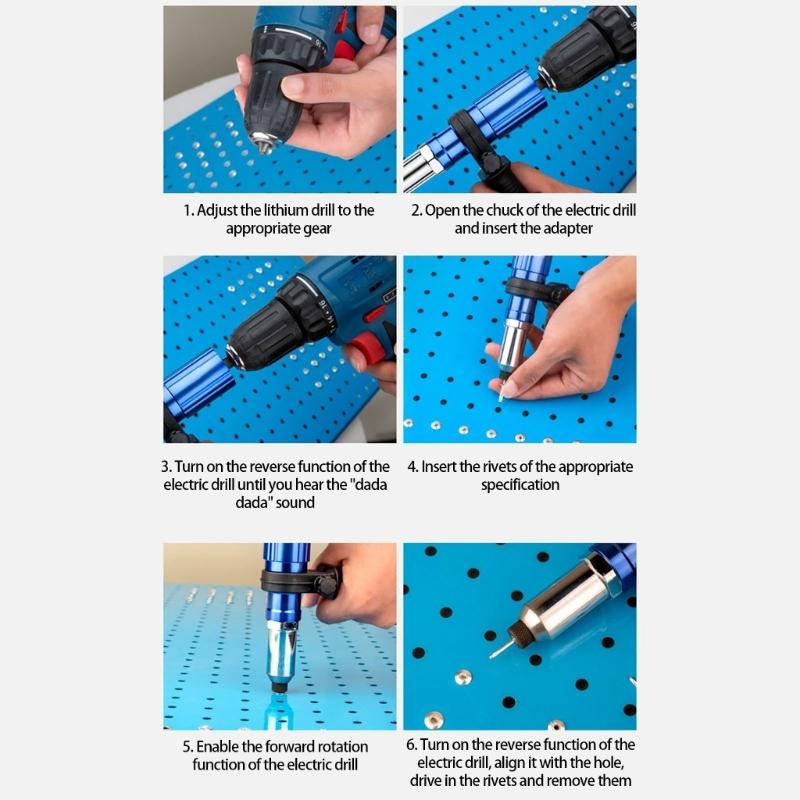 1. Adjust the lithium drill to the appropriate gear

2. Open the chuck of the electric drill and insert the adapter

3. Turn on the reverse function of the electric drill until you hear the "dada dada" sound

4. Insert the rivets of the appropriate specification

5. Enable the forward rotation function of the electric drill

6. Turn on the reverse function of the electric drill, align it with the hole, drive in the rivets and remove them