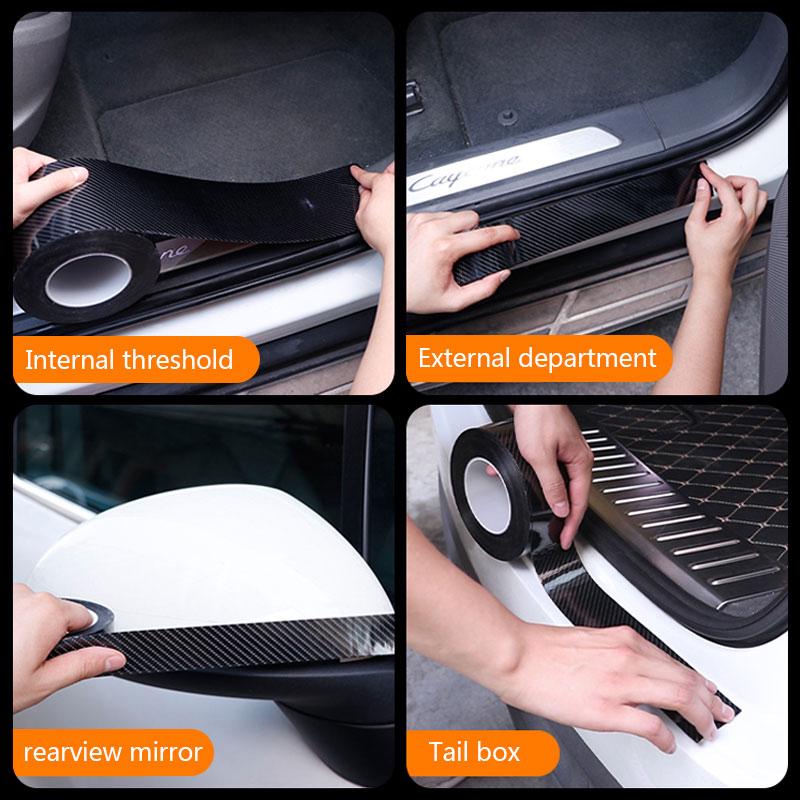 Internal threshold

Cayenne

External department

rearview mirror

Tail box