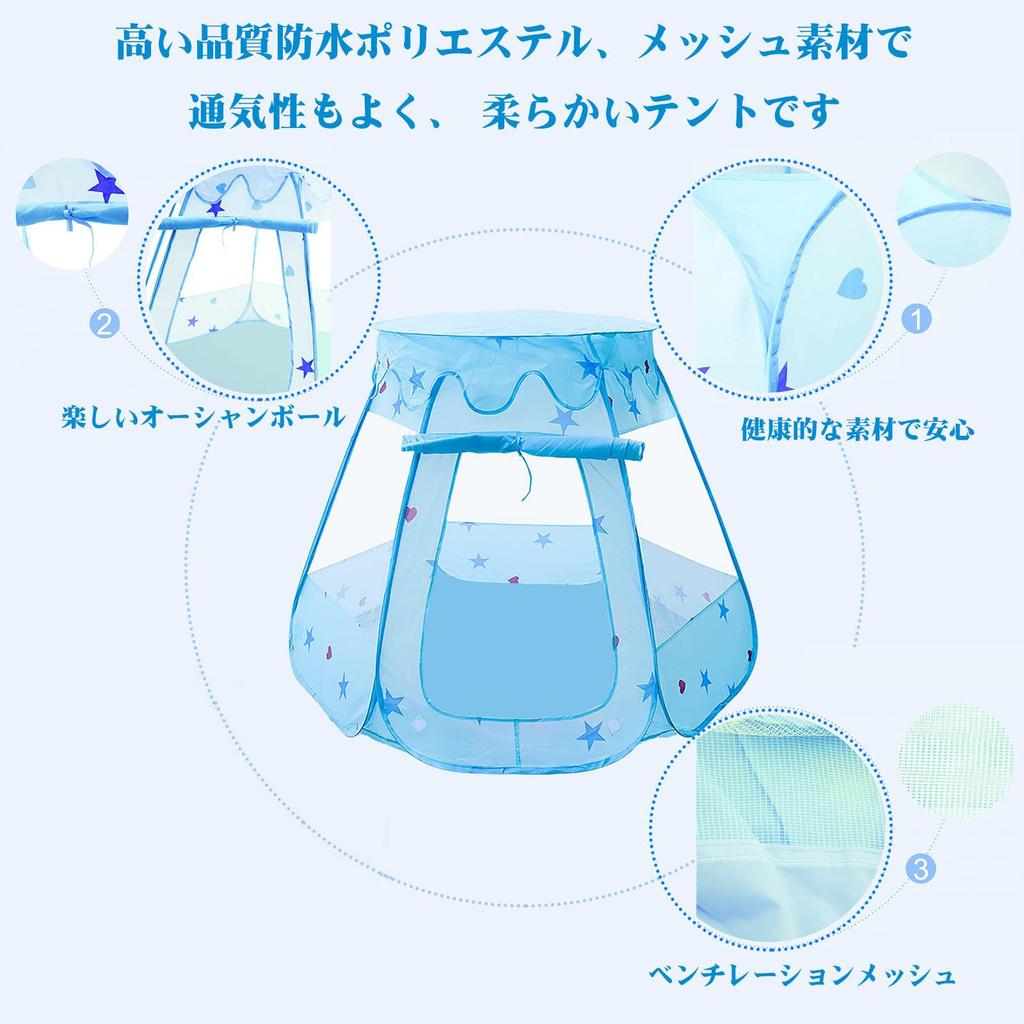 高い品質防水ポリエステル、メッシュ素材で

通気性もよく、 柔らかいテントです

2

楽しいオーシャンボール

1

健康的な素材で安心

3

ベンチレーションメッシュ