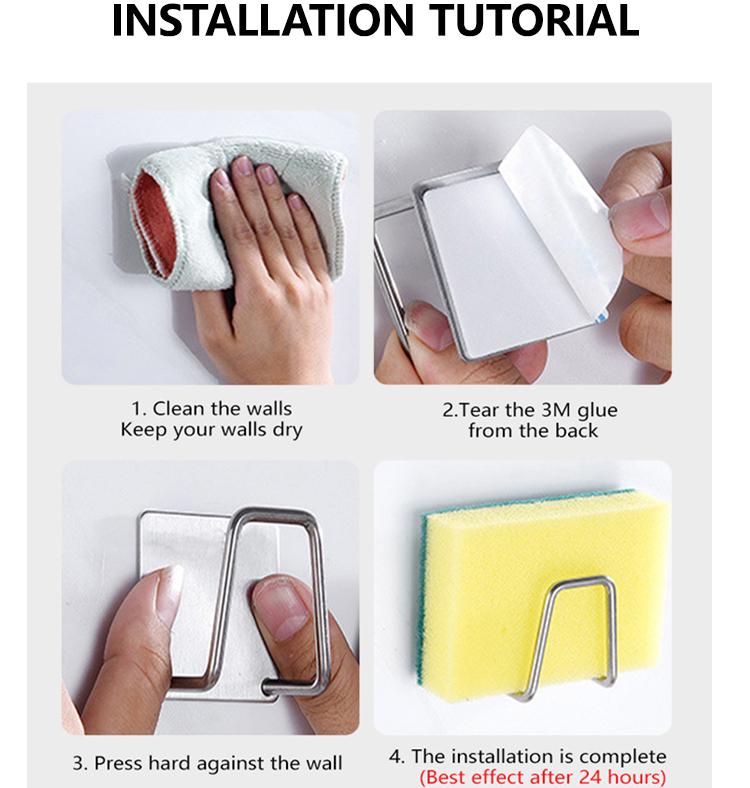 INSTALLATION TUTORIAL

1. Clean the walls
Keep your walls dry

2.Tear the 3M glue
from the back

3. Press hard against the wall

4. The installation is complete
(Best effect after 24 hours)