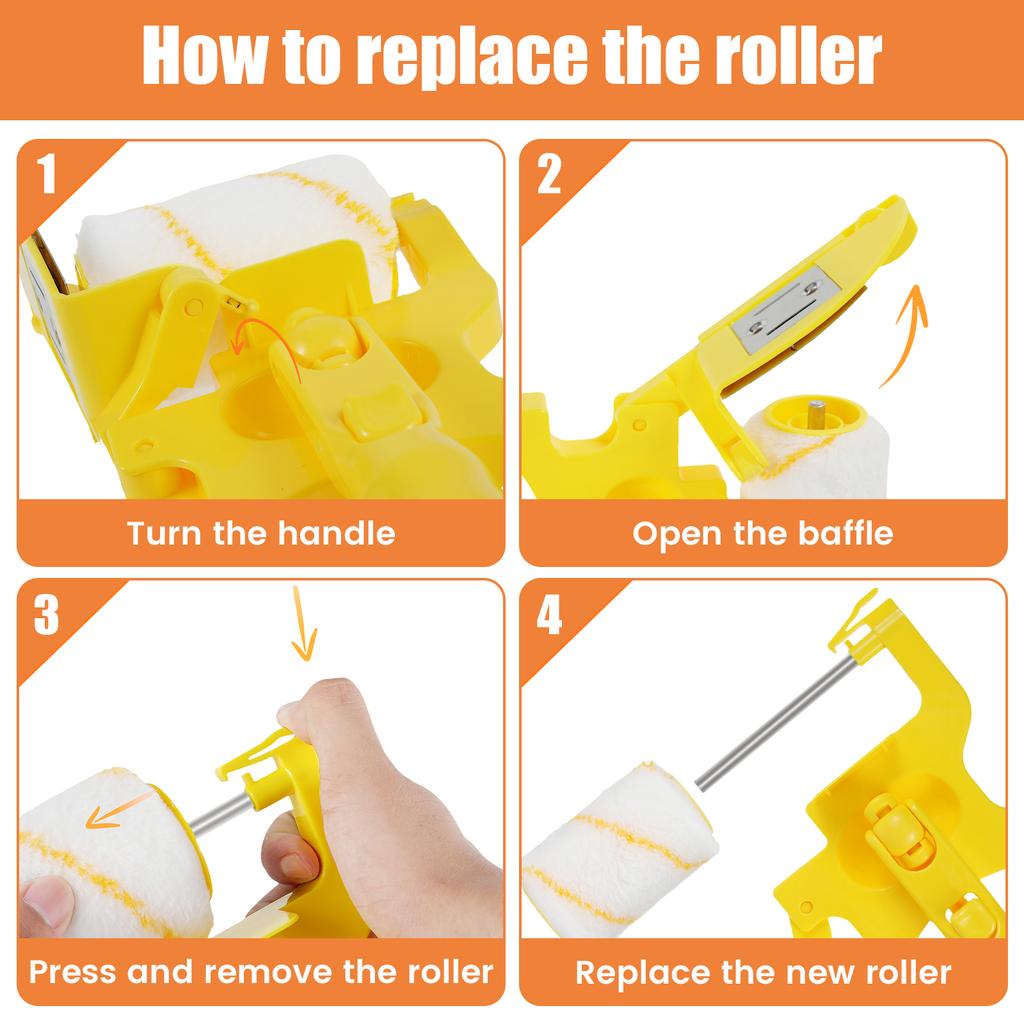 How to replace the roller

1

Turn the handle

2

Open the baffle

3

Press and remove the roller

4

Replace the new roller