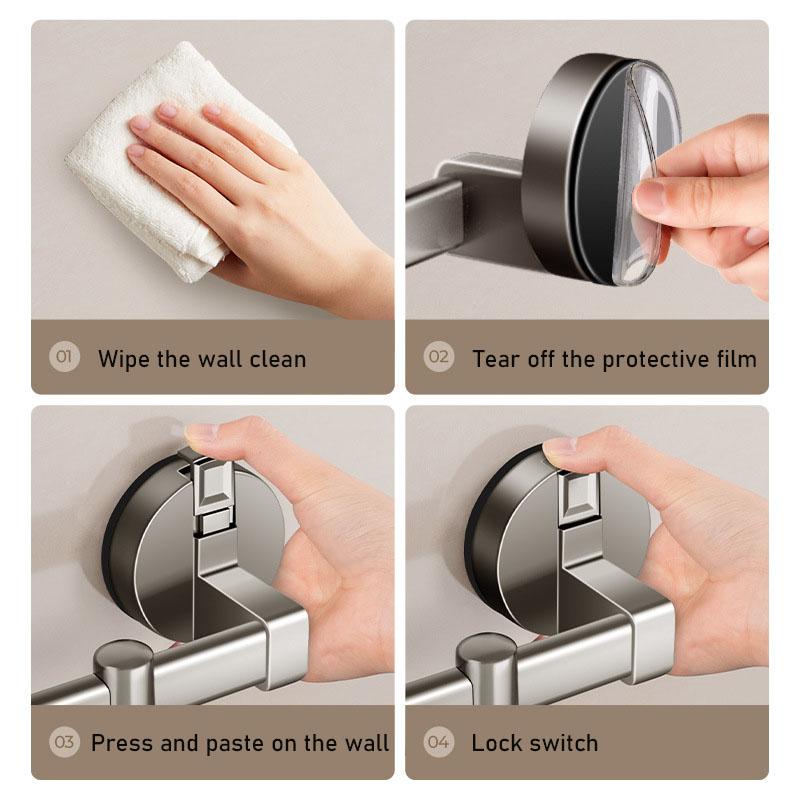 01 Wipe the wall clean

02 Tear off the protective film

03 Press and paste on the wall

04 Lock switch