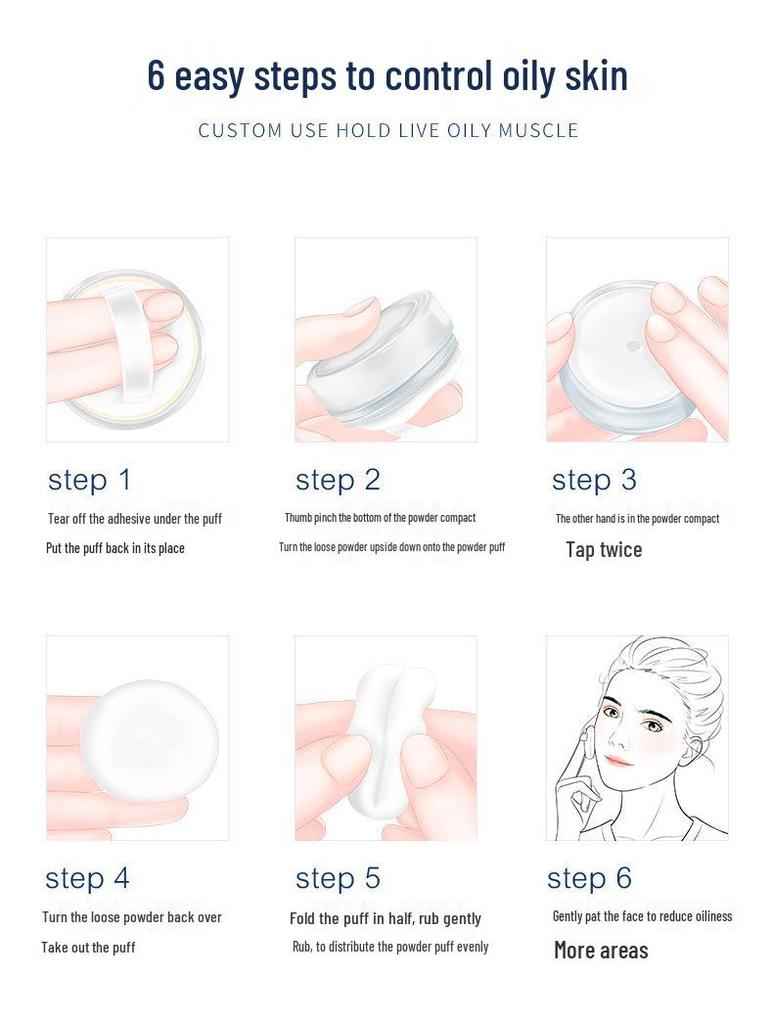 6 easy steps to control oily skin

CUSTOM USE HOLD LIVE OILY MUSCLE

step 1

Tear off the adhesive under the puff

Put the puff back in its place

step 2

Thumb pinch the bottom of the powder compact

Turn the loose powder upside down onto the powder puff

step 3

The other hand is in the powder compact

Tap twice

step 4

Turn the loose powder back over

Take out the puff

step 5

Fold the puff in half, rub gently

Rub, to distribute the powder puff evenly

step 6

Gently pat the face to reduce oiliness

More areas