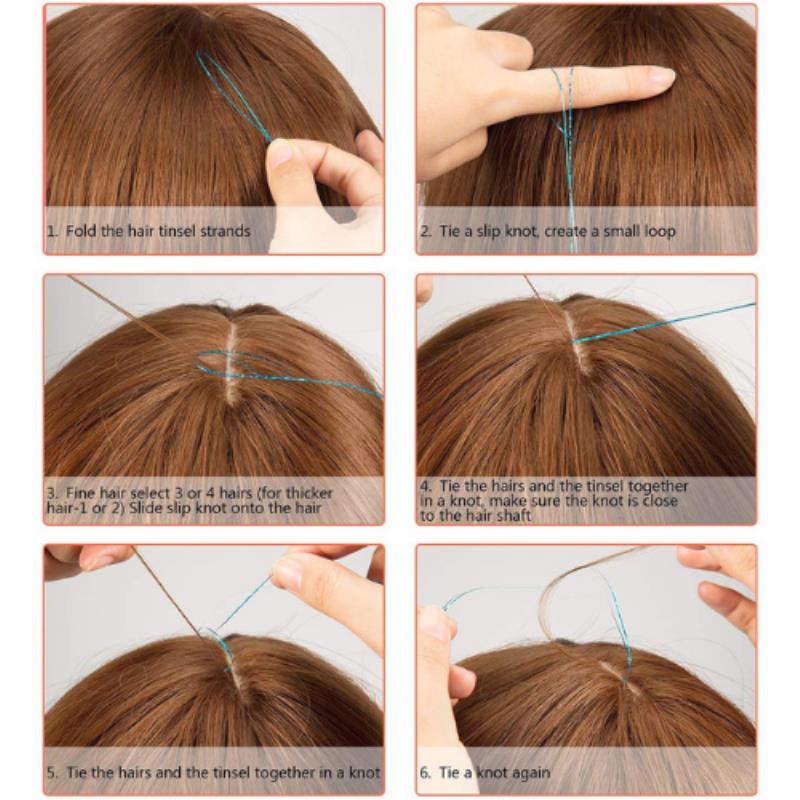 1. Fold the hair tinsel strands

2. Tie a slip knot, create a small loop

3. Fine hair select 3 or 4 hairs (for thicker hair-1 or 2) Slide slip knot onto the hair

4. Tie the hairs and the tinsel together in a knot, make sure the knot is close to the hair shaft

5. Tie the hairs and the tinsel together in a knot

6. Tie a knot again