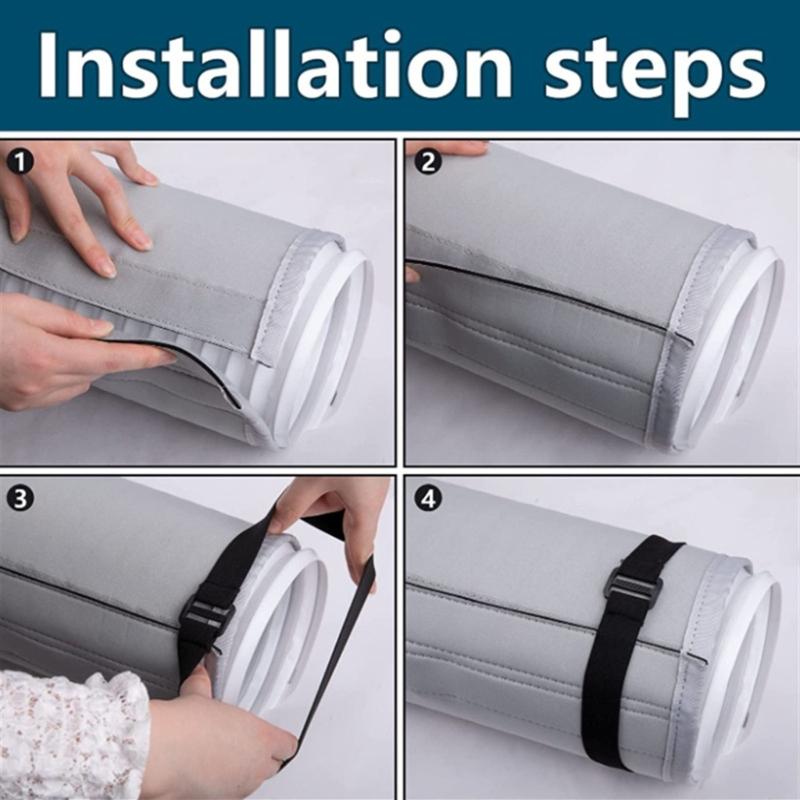 Installation steps

1

2

3

4