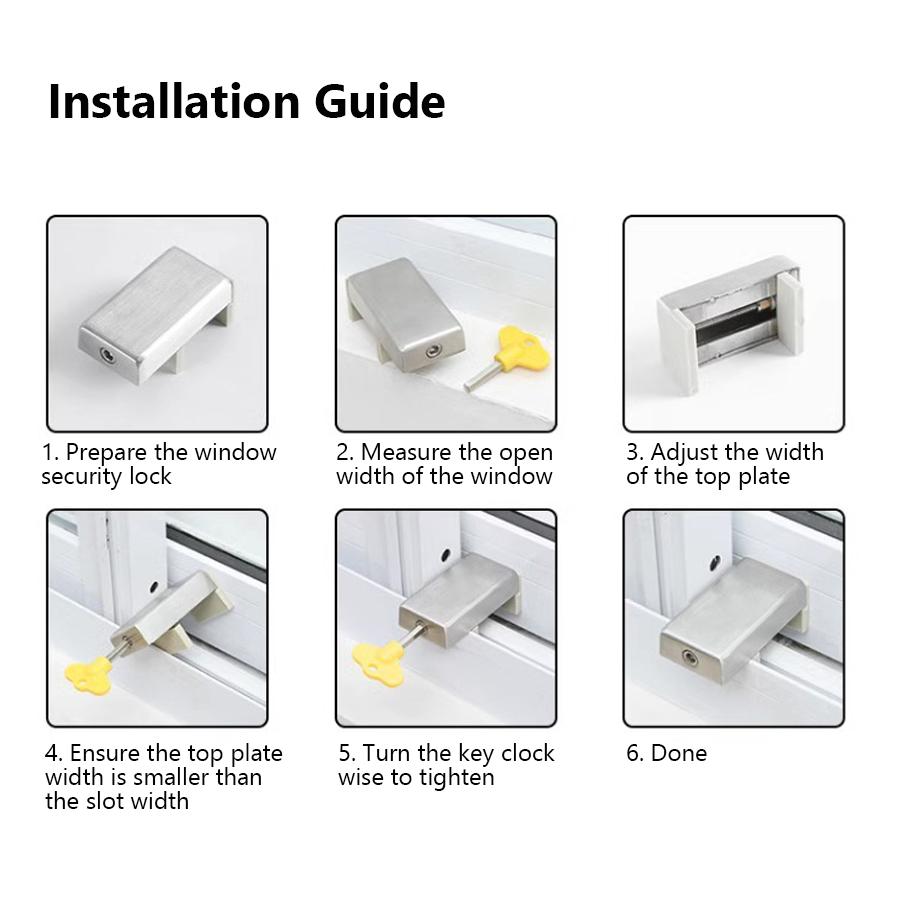 Installation Guide

1. Prepare the window security lock

2. Measure the open width of the window

3. Adjust the width of the top plate

4. Ensure the top plate width is smaller than the slot width

5. Turn the key clock wise to tighten

6. Done