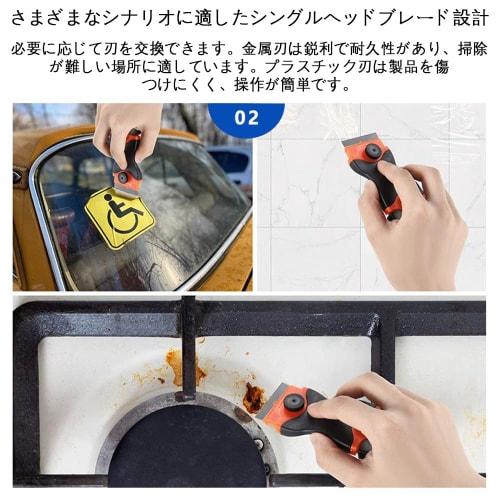 さまざまなシナリオに適したシングルヘッドブレード設計

必要に応じて刃を交換できます。金属刃は鋭利で耐久性があり、掃除が難しい場所に適しています。プラスチック刃は製品を傷つけにくく、操作が簡単です。

02