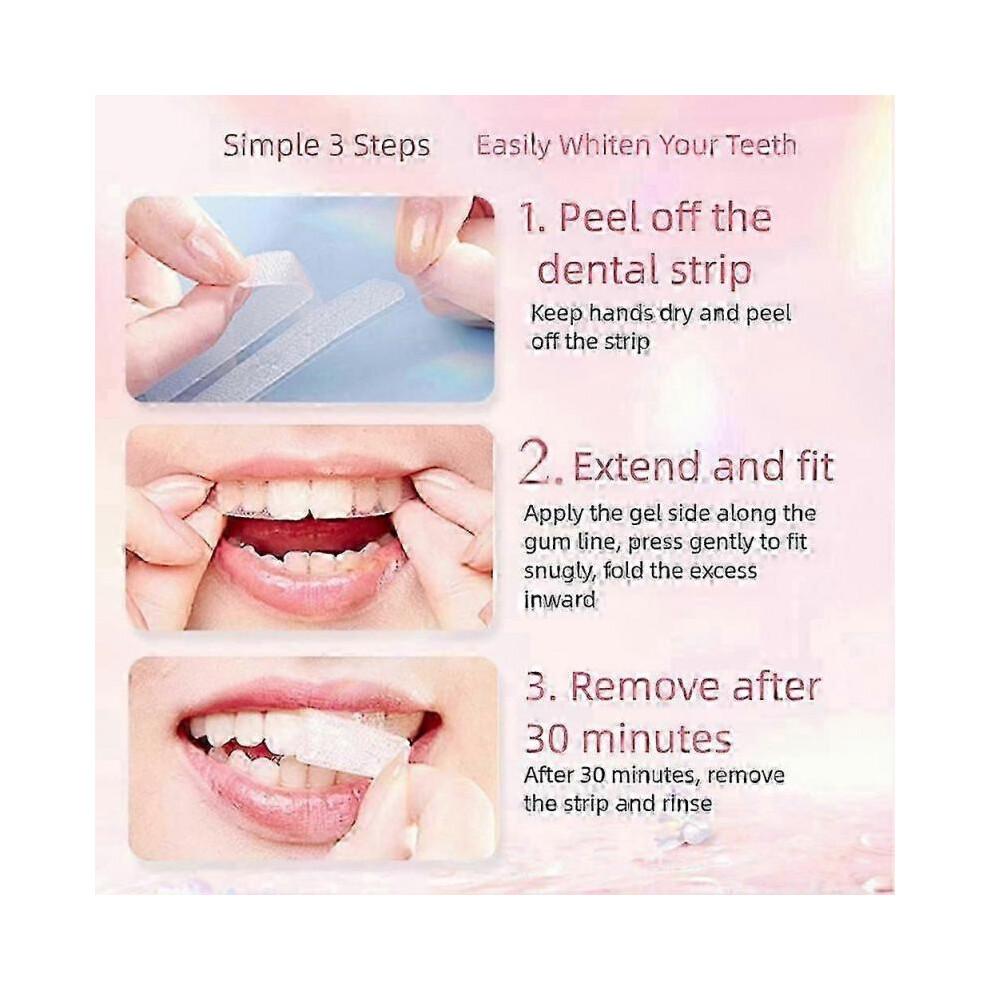 Simple 3 Steps Easily Whiten Your Teeth

1. Peel off the dental strip

Keep hands dry and peel off the strip

2. Extend and fit

Apply the gel side along the gum line, press gently to fit snugly, fold the excess inward

3. Remove after 30 minutes

After 30 minutes, remove the strip and rinse