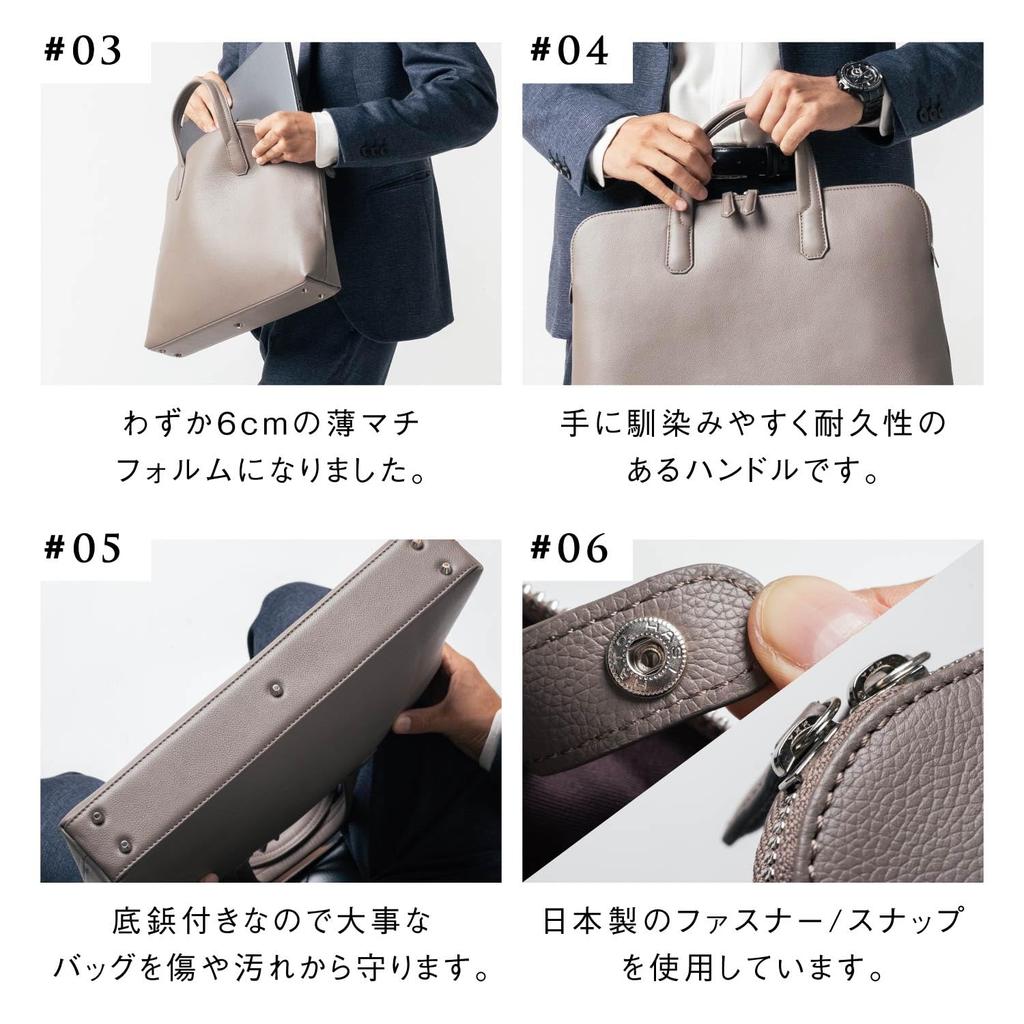 #03

わずか6cmの薄マチ
フォルムになりました。

#04

手に馴染みやすく耐久性の
あるハンドルです。

#05

底鋲付きなので大事な
バッグを傷や汚れから守ります。

#06

日本製のファスナー/スナップ
を使用しています。