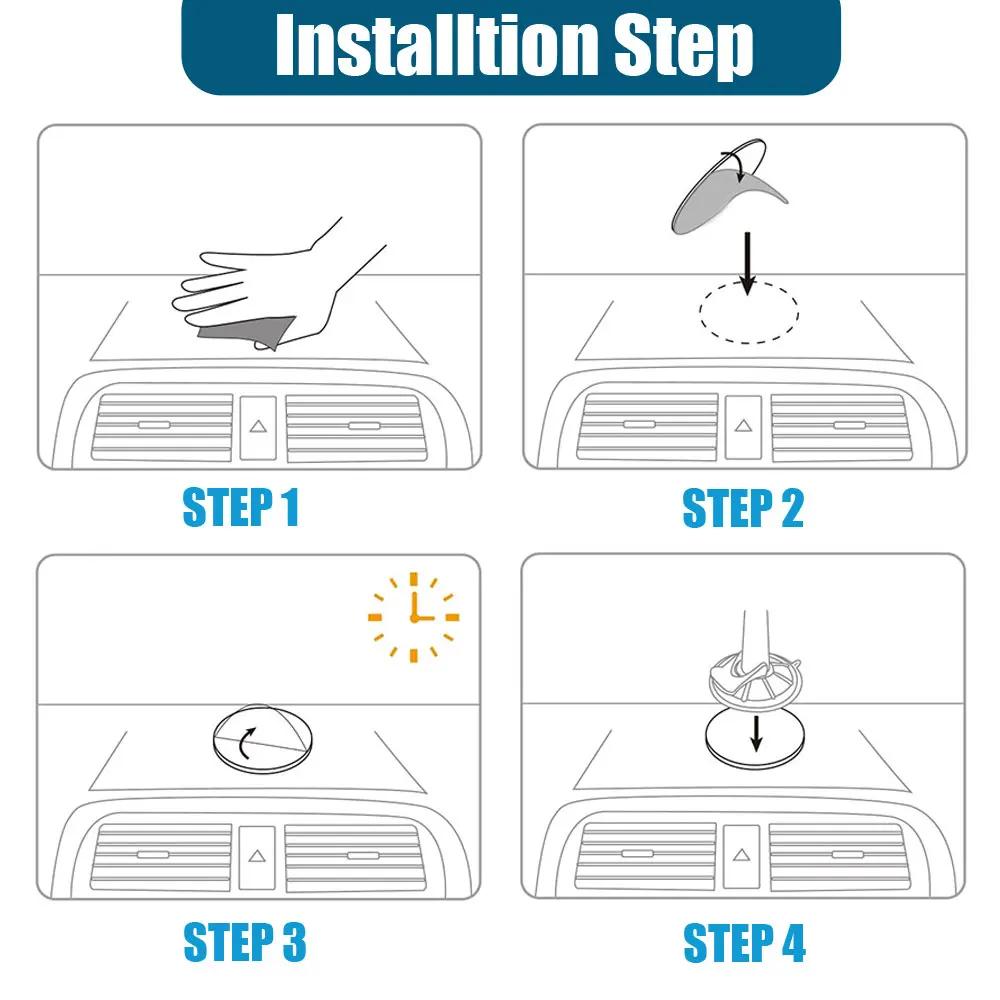 Installtion Step

STEP 1

STEP 2

STEP 3

STEP 4