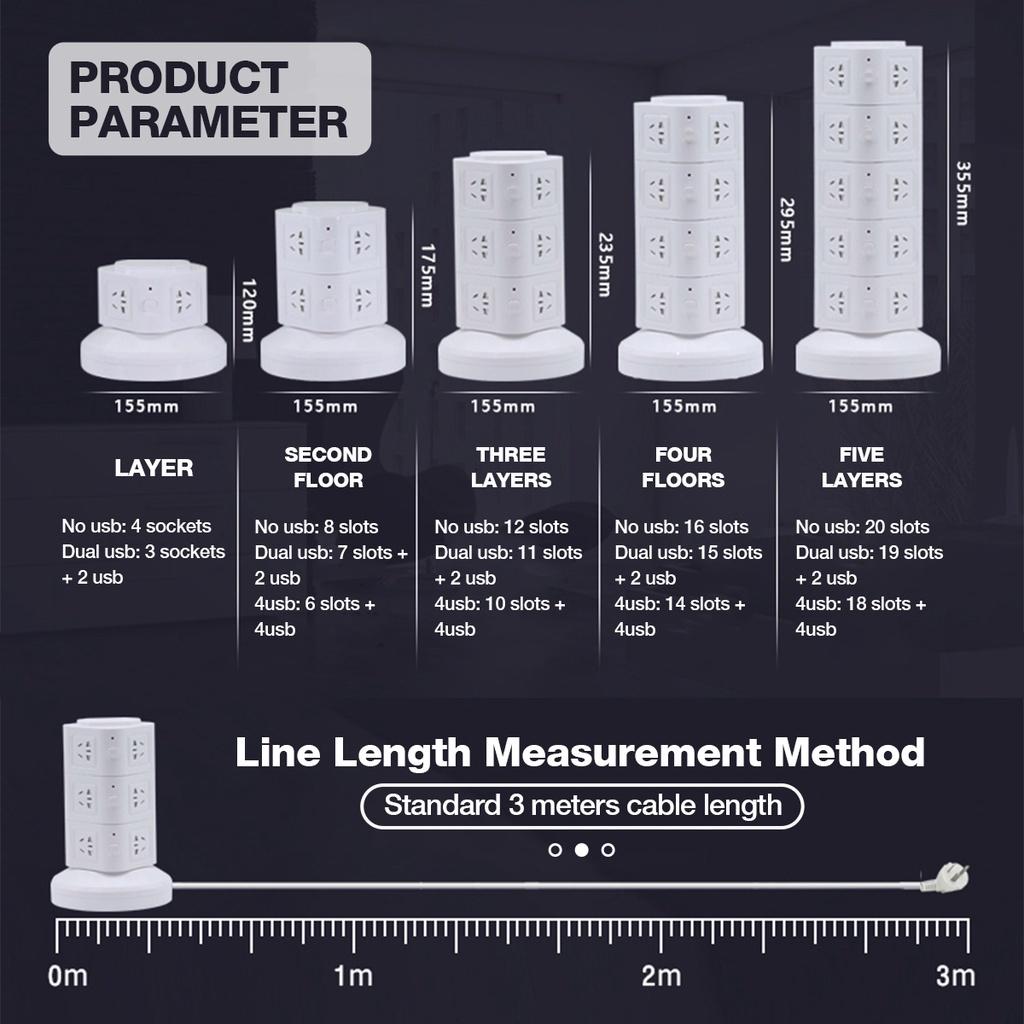 PRODUCT PARAMETER

120mm
175mm
235mm
295mm
355mm

155mm
155mm
155mm
155mm
155mm

LAYER

No usb: 4 sockets
Dual usb: 3 sockets + 2 usb

SECOND FLOOR

No usb: 8 slots
Dual usb: 7 slots + 2 usb
4usb: 6 slots + 4usb

THREE LAYERS

No usb: 12 slots
Dual usb: 11 slots + 2 usb
4usb: 10 slots + 4usb

FOUR FLOORS

No usb: 16 slots
Dual usb: 15 slots + 2 usb
4usb: 14 slots + 4usb

FIVE LAYERS

No usb: 20 slots
Dual usb: 19 slots + 2 usb
4usb: 18 slots + 4usb

Line Length Measurement Method

Standard 3 meters cable length

0m
1m
2m
3m