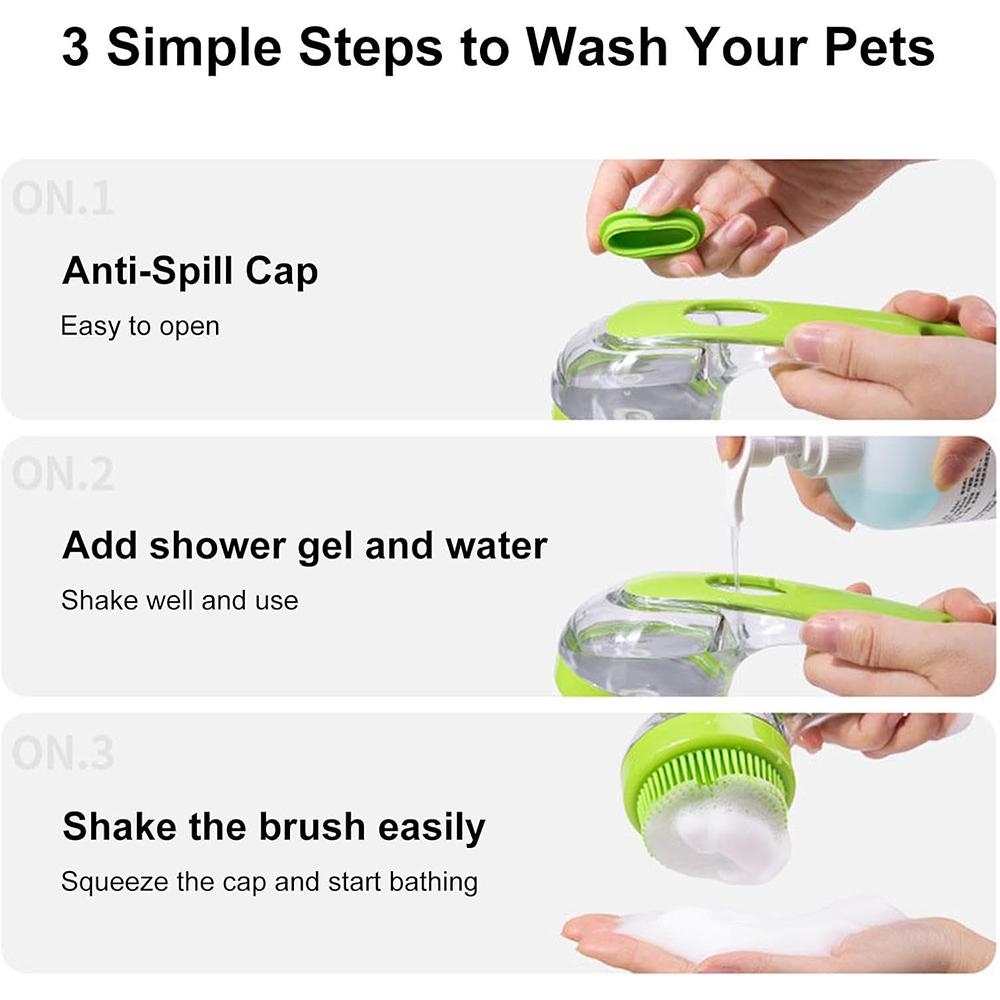 3 Simple Steps to Wash Your Pets

ON.1

Anti-Spill Cap

Easy to open

ON.2

Add shower gel and water

Shake well and use

ON.3

Shake the brush easily

Squeeze the cap and start bathing