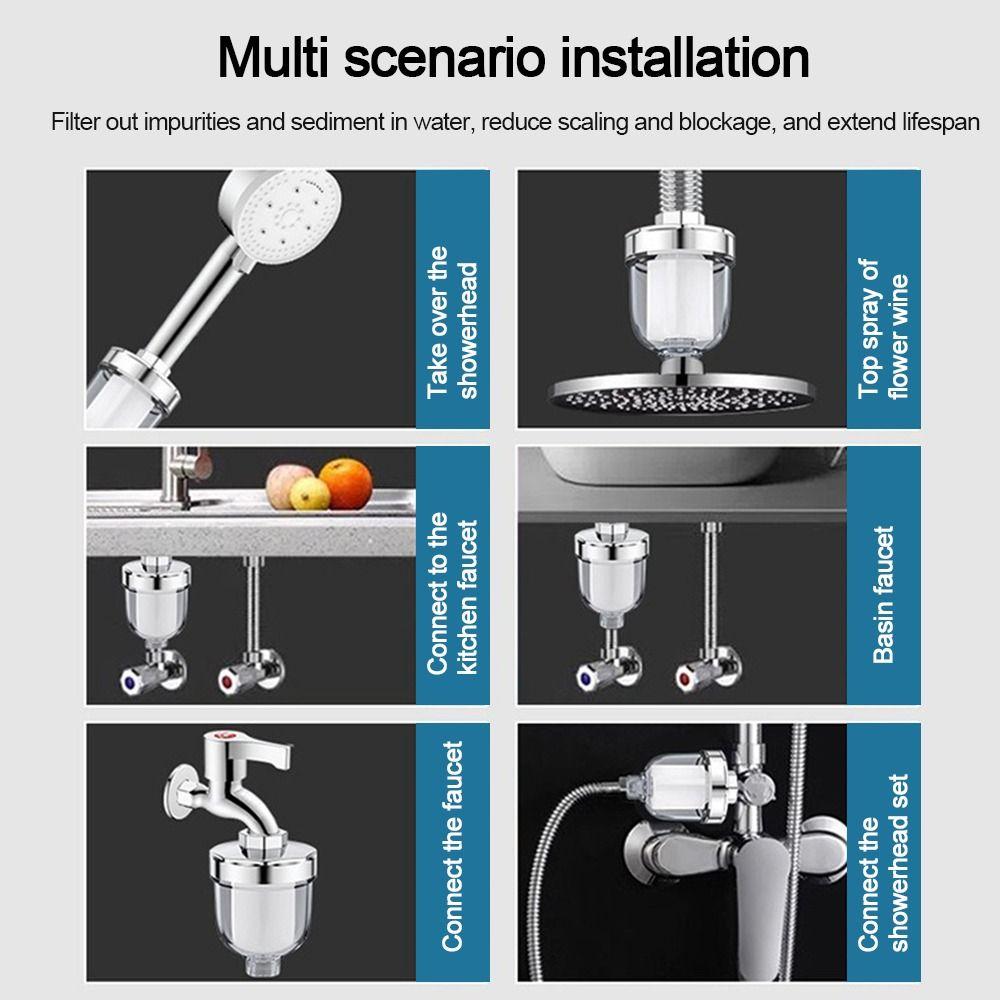 Multi scenario installation

Filter out impurities and sediment in water, reduce scaling and blockage, and extend lifespan

Take over the showerhead

Top spray of flower wine

Connect to the kitchen faucet

Basin faucet

Connect the faucet

Connect the showerhead set