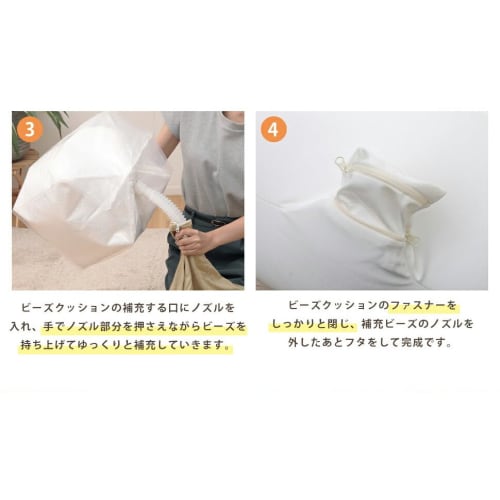 3

ビーズクッションの補充する口にノズルを入れ、手でノズル部分を押さえながらビーズを持ち上げてゆっくりと補充していきます。

4

ビーズクッションのファスナーをしっかりと閉じ、補充ビーズのノズルを外したあとフタをして完成です。