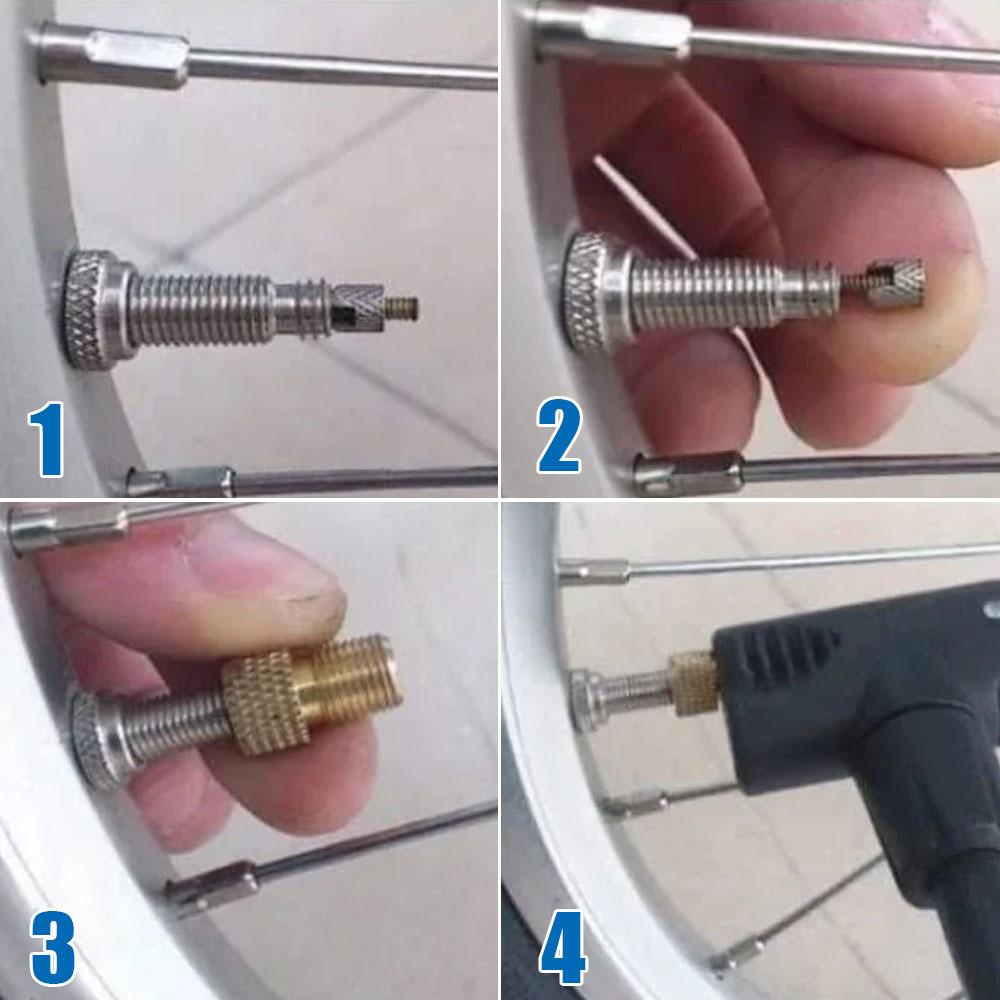 1

2

3

4