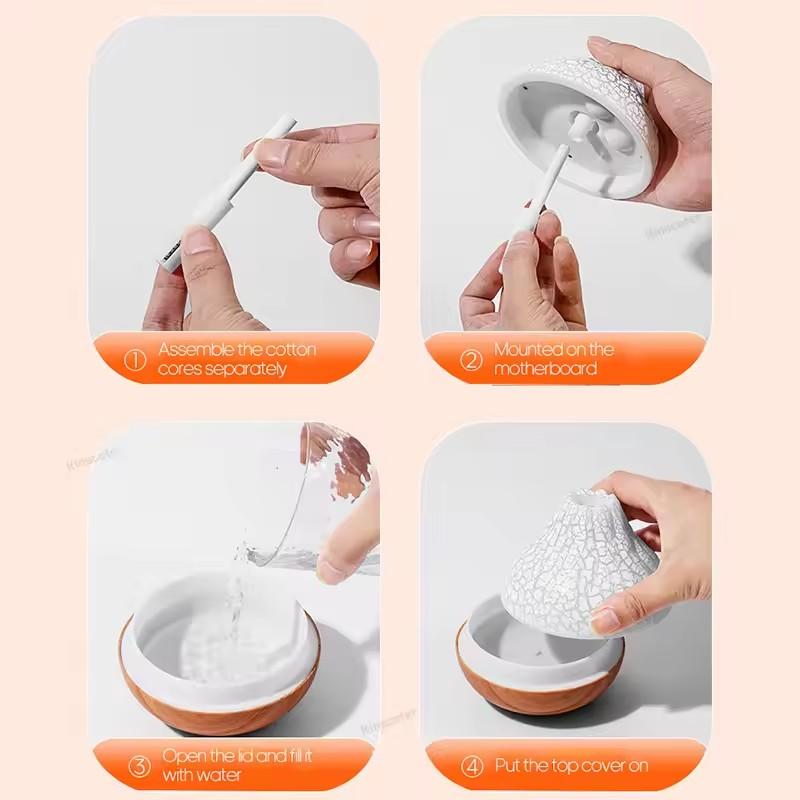 ① Assemble the cotton cores separately

② Mounted on the motherboard

③ Open the lid and fill it with water

④ Put the top cover on