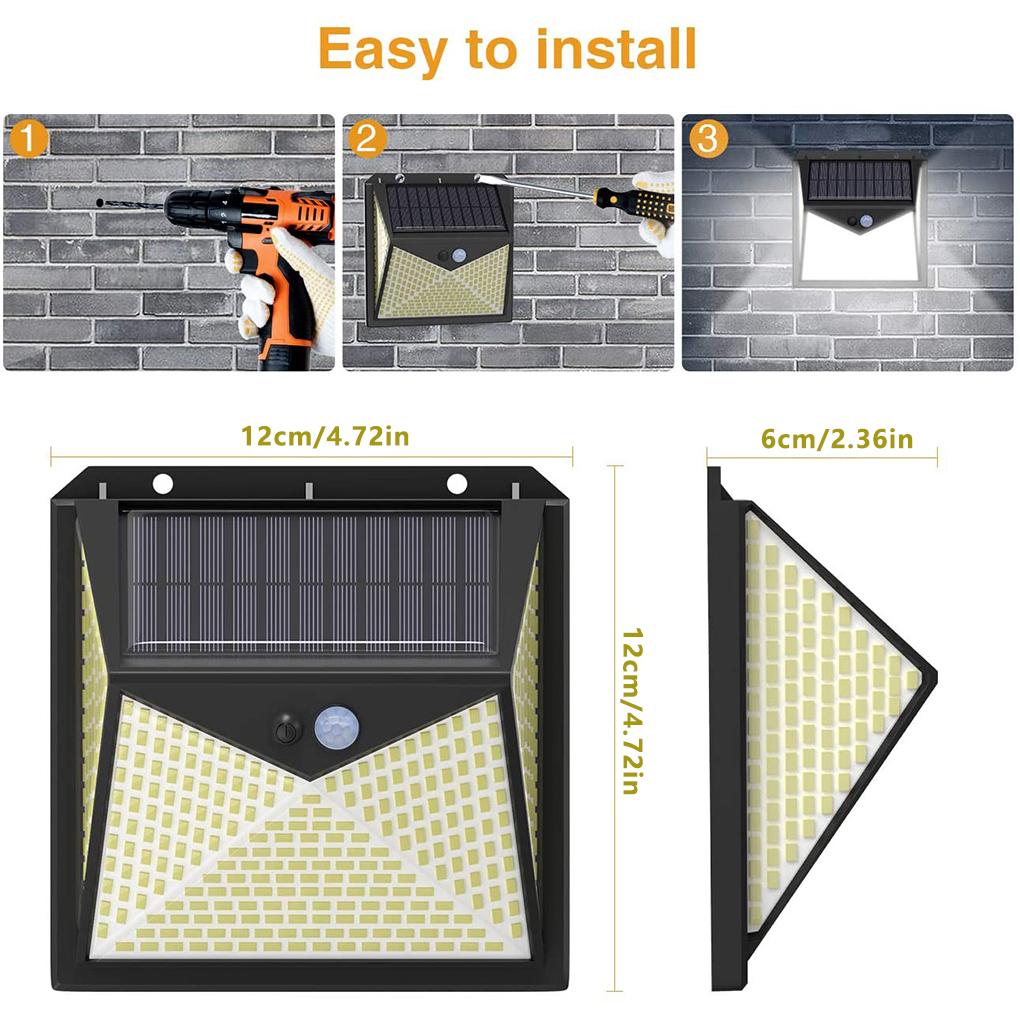 Easy to install

1

2

3

12cm/4.72in

6cm/2.36in

12cm/4.72in