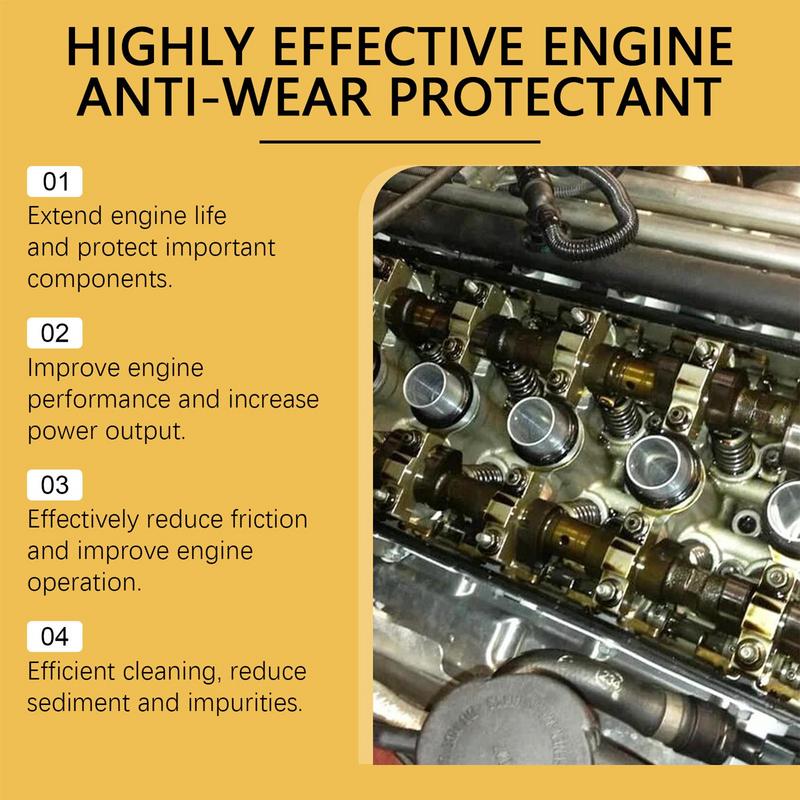 HIGHLY EFFECTIVE ENGINE ANTI-WEAR PROTECTANT

01
Extend engine life and protect important components.

02
Improve engine performance and increase power output.

03
Effectively reduce friction and improve engine operation.

04
Efficient cleaning, reduce sediment and impurities.