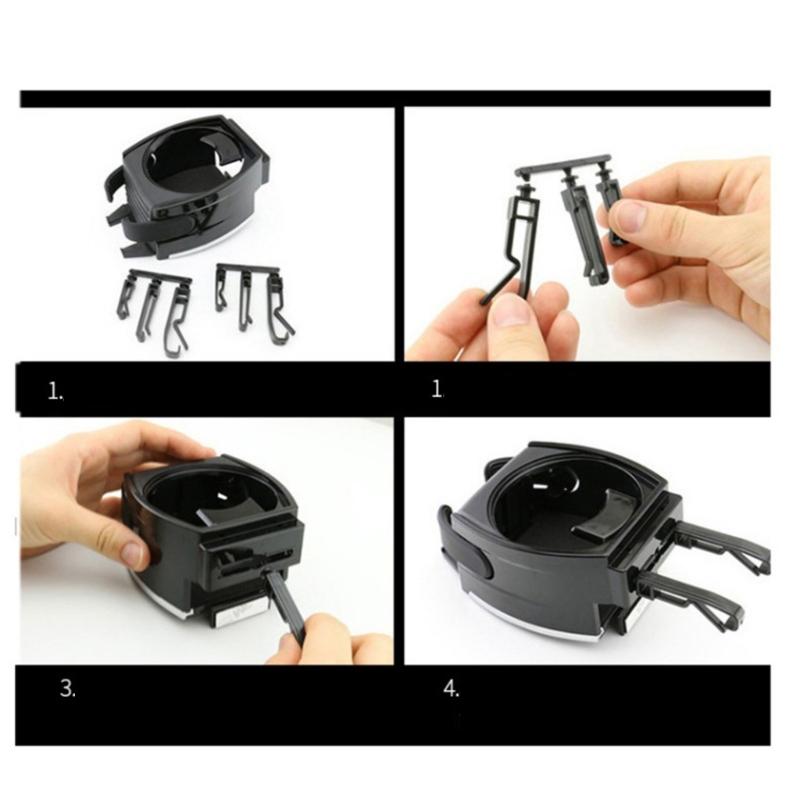 1.

1.

3.

4.