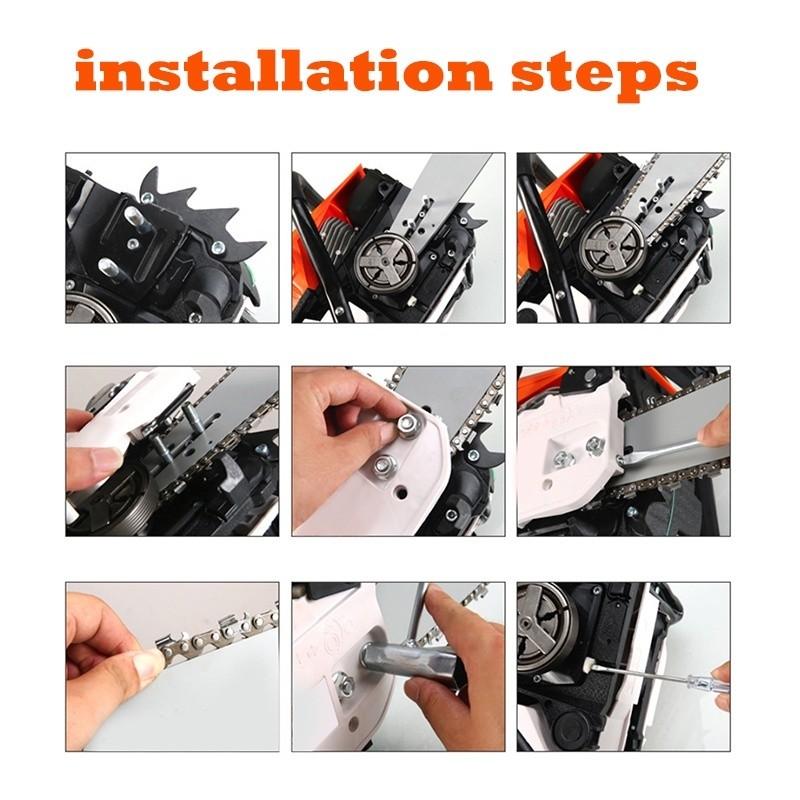 installation steps