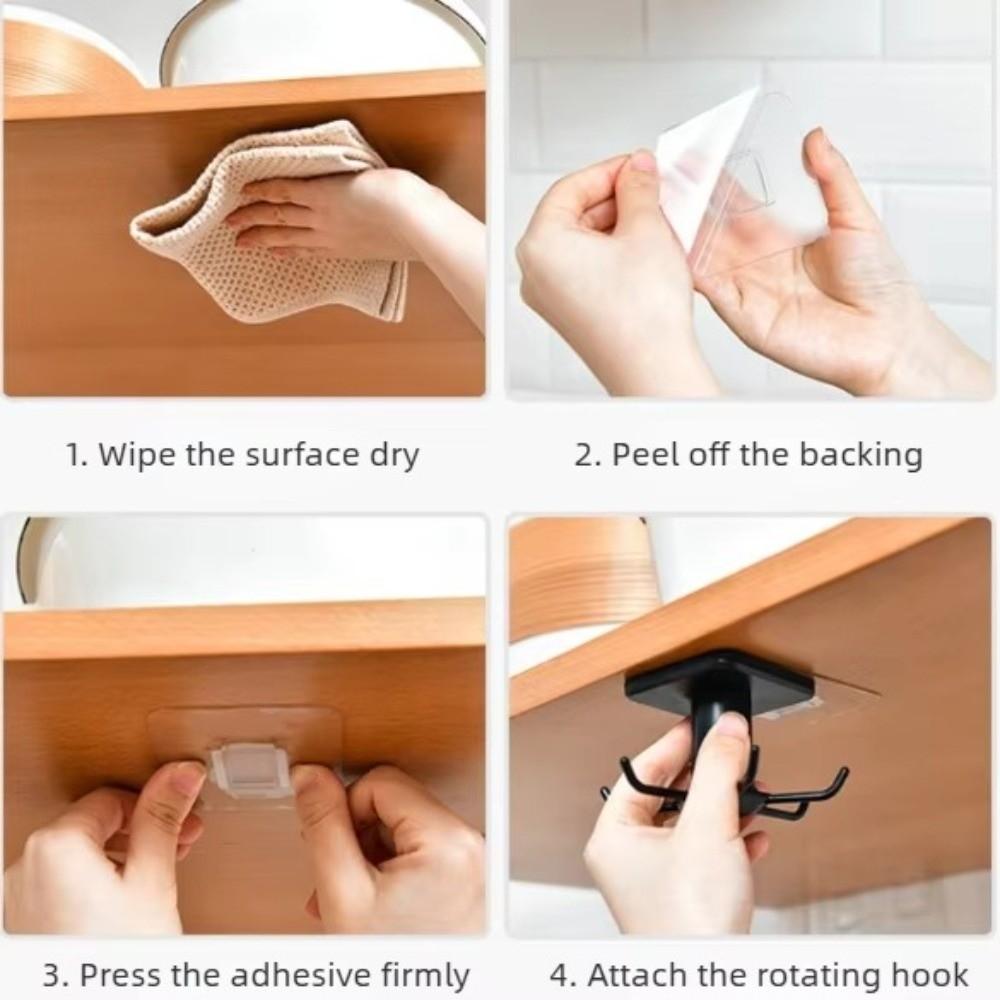 1. Wipe the surface dry

2. Peel off the backing

3. Press the adhesive firmly

4. Attach the rotating hook