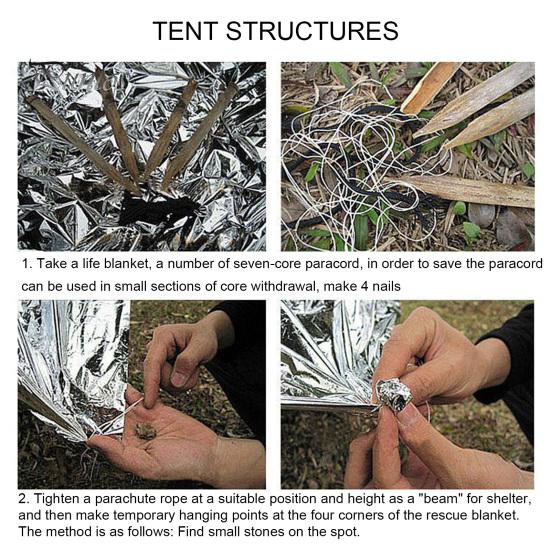 TENT STRUCTURES

1. Take a life blanket, a number of seven-core paracord, in order to save the paracord can be used in small sections of core withdrawal, make 4 nails

2. Tighten a parachute rope at a suitable position and height as a "beam" for shelter, and then make temporary hanging points at the four corners of the rescue blanket. The method is as follows: Find small stones on the spot.