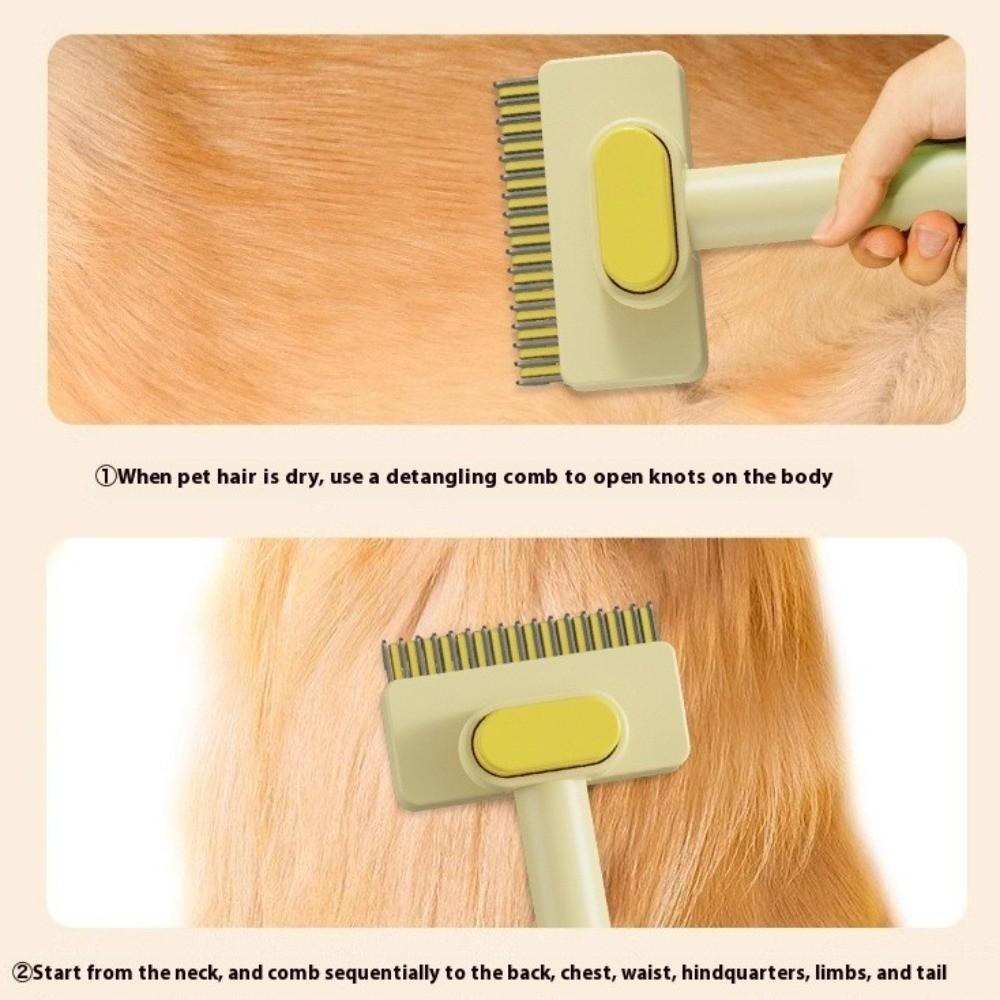 ①When pet hair is dry, use a detangling comb to open knots on the body

②Start from the neck, and comb sequentially to the back, chest, waist, hindquarters, limbs, and tail