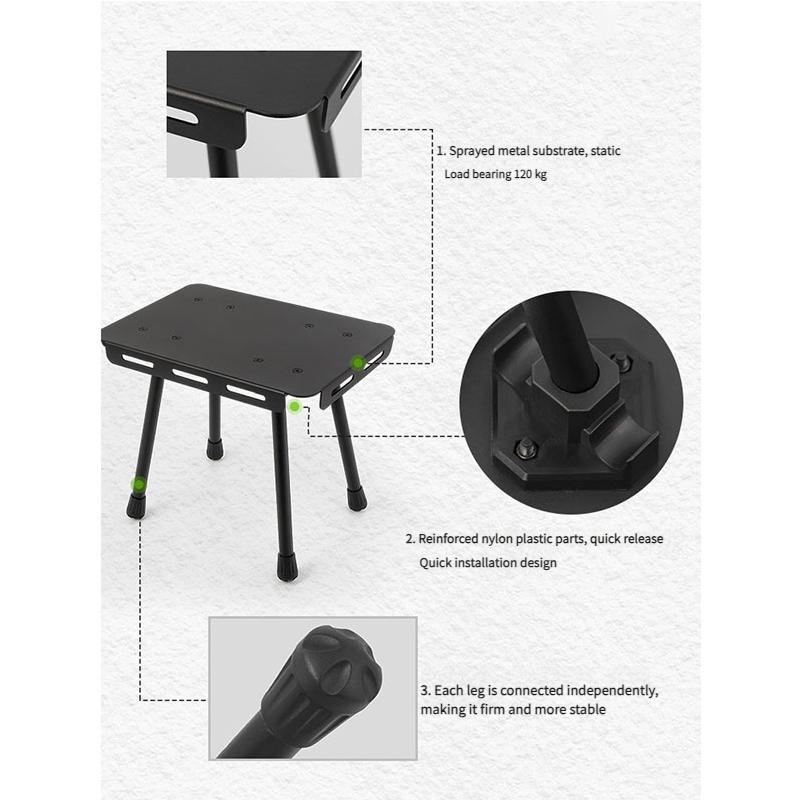 1. Sprayed metal substrate, static
Load bearing 120 kg

2. Reinforced nylon plastic parts, quick release
Quick installation design

3. Each leg is connected independently, making it firm and more stable