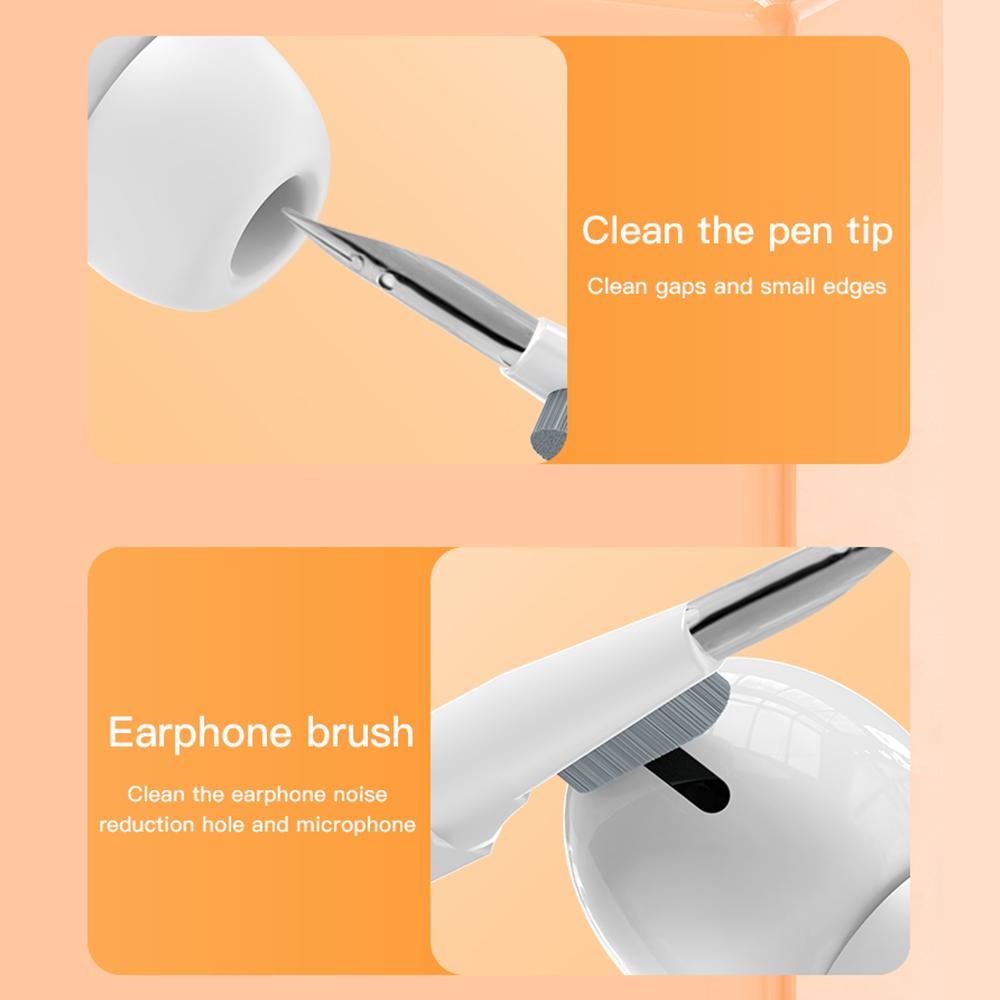 Clean the pen tip

Clean gaps and small edges

Earphone brush

Clean the earphone noise reduction hole and microphone