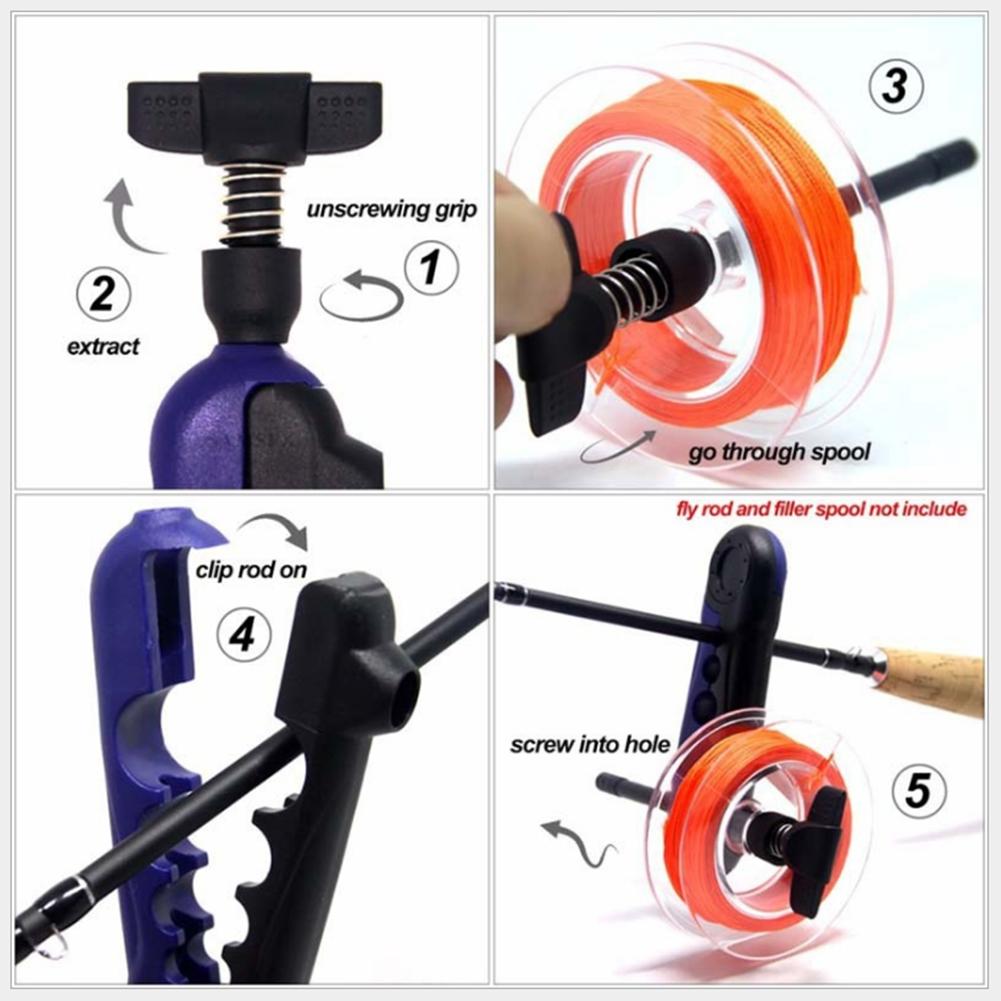 unscrewing grip

1

2

extract

3

go through spool

clip rod on

4

fly rod and filler spool not include

screw into hole

5