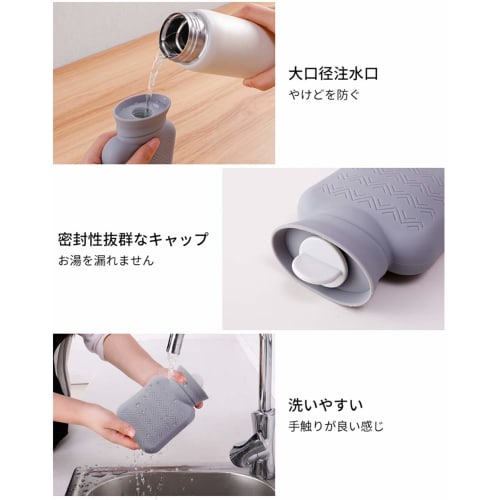 大口径注水口
やけどを防ぐ

密封性抜群なキャップ
お湯を漏れません

洗いやすい
手触りが良い感じ