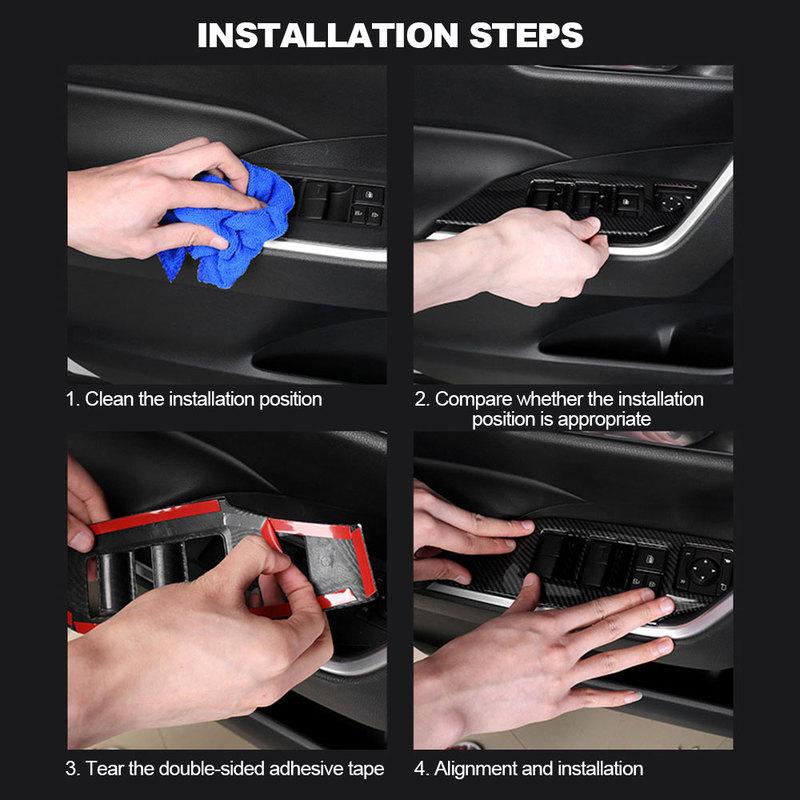 INSTALLATION STEPS

1. Clean the installation position

2. Compare whether the installation position is appropriate

3. Tear the double-sided adhesive tape

4. Alignment and installation