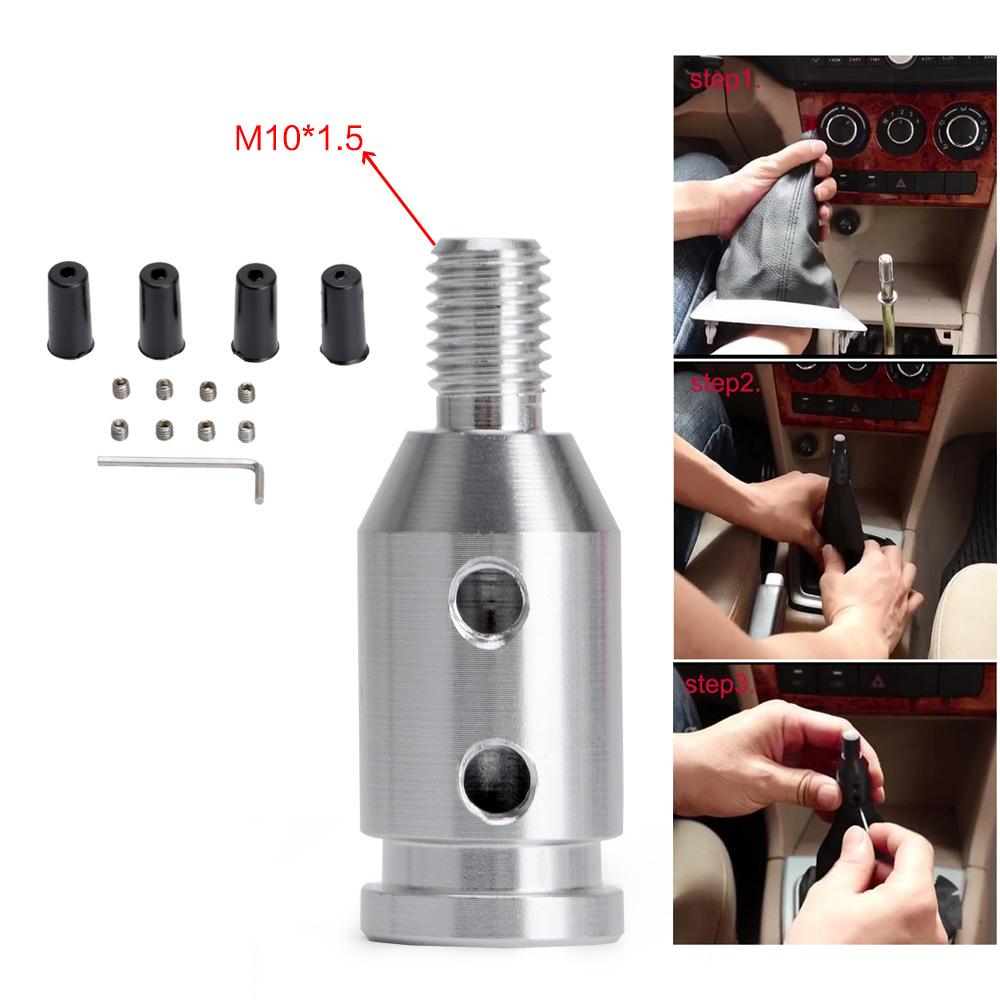 M10*1.5

step1.

step2.

step3.